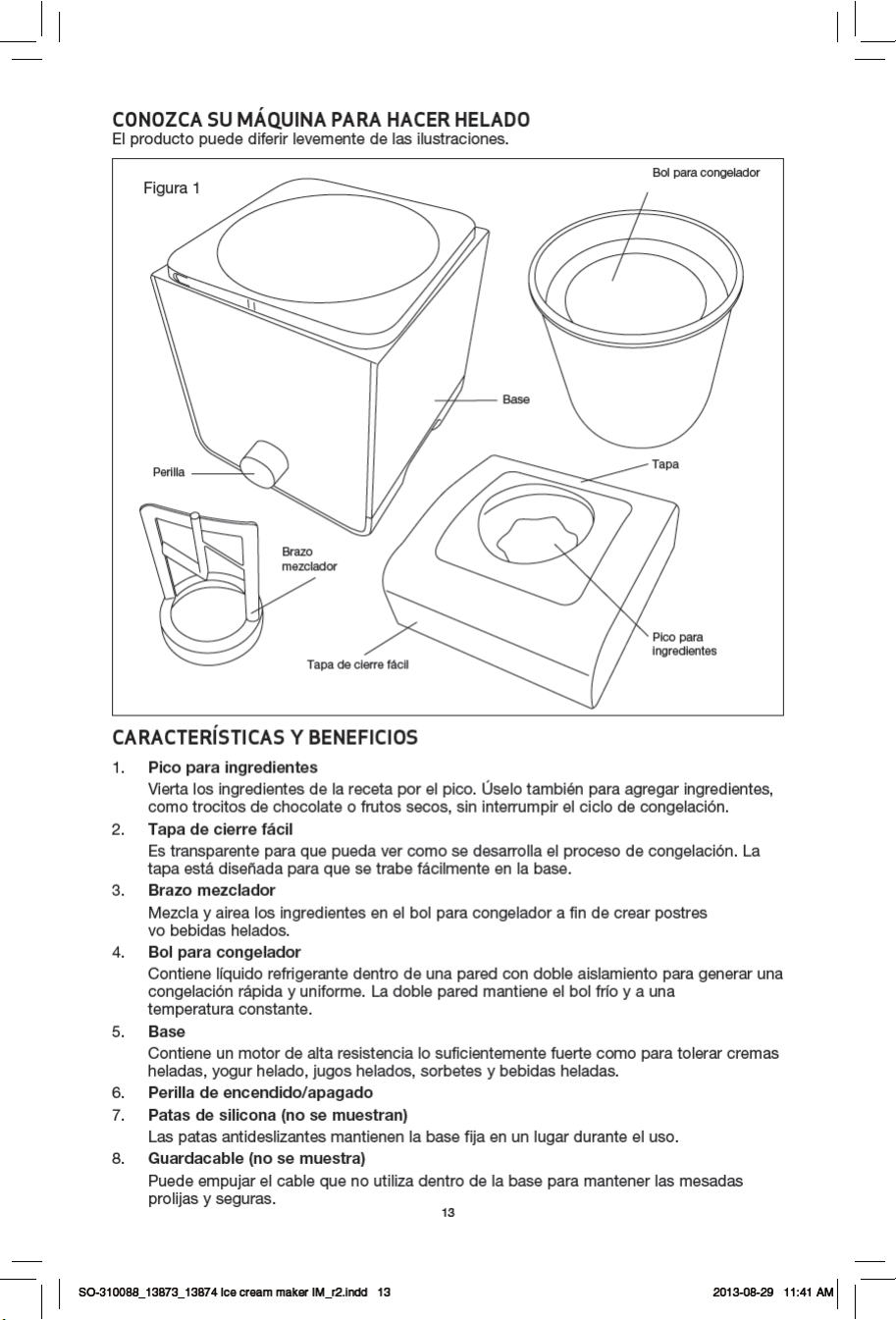 CONOZCA SU MÁQUINA PARA HACER HELADO
El producto puede diferir levemente de las ilustraciones.

Figura 1

Bol para congelador

Base

Perilla

Tapa

Brazo mezclador

Pico para ingredientes

Tapa de cierre fácil

CARACTERÍSTICAS Y BENEFICIOS

1. Pico para ingredientes
Vierta los ingredientes de la receta por el pico. Úselo también para agregar ingredientes, como trocitos de chocolate o frutos secos, sin interrumpir el ciclo de congelación.

2. Tapa de cierre fácil
Es transparente para que pueda ver como se desarrolla el proceso de congelación. La tapa está diseñada para que se trabe fácilmente en la base.

3. Brazo mezclador
Mezcla y airea los ingredientes en el bol para congelador a fin de crear postres vo bebidas helados.

4. Bol para congelador
Contiene líquido refrigerante dentro de una pared con doble aislamiento para generar una congelación rápida y uniforme. La doble pared mantiene el bol frío y a una temperatura constante.

5. Base
Contiene un motor de alta resistencia lo suficientemente fuerte como para tolerar cremas heladas, yogur helado, jugos helados, sorbetes y bebidas heladas.

6. Perilla de encendido/apagado

7. Patas de silicona (no se muestran)
Las patas antideslizantes mantienen la base fija en un lugar durante el uso.

8. Guardacable (no se muestra)
Puede empujar el cable que no utiliza dentro de la base para mantener las mesadas prolijas y seguras.

13

SO-310088_13873_13874 Ice cream maker IM_r2.indd 13

2013-08-29 11:41 AM