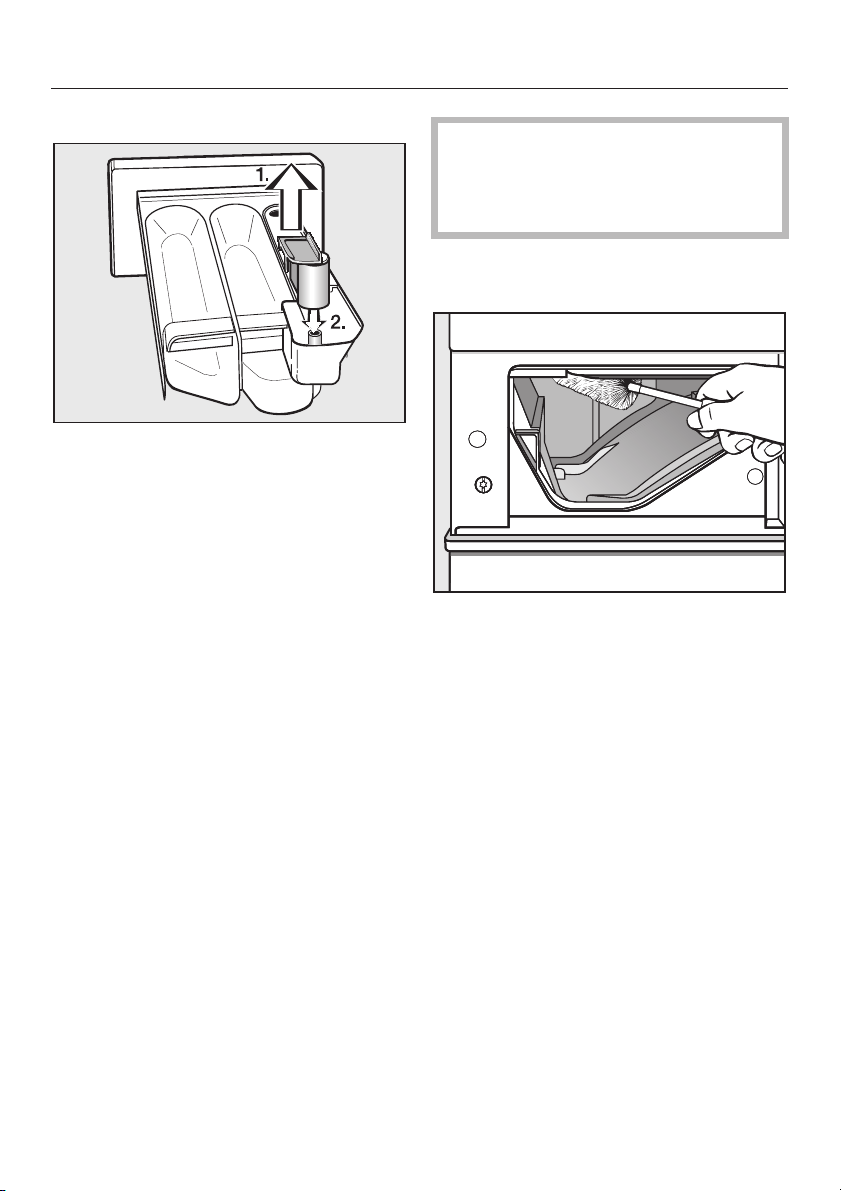 1.

2.