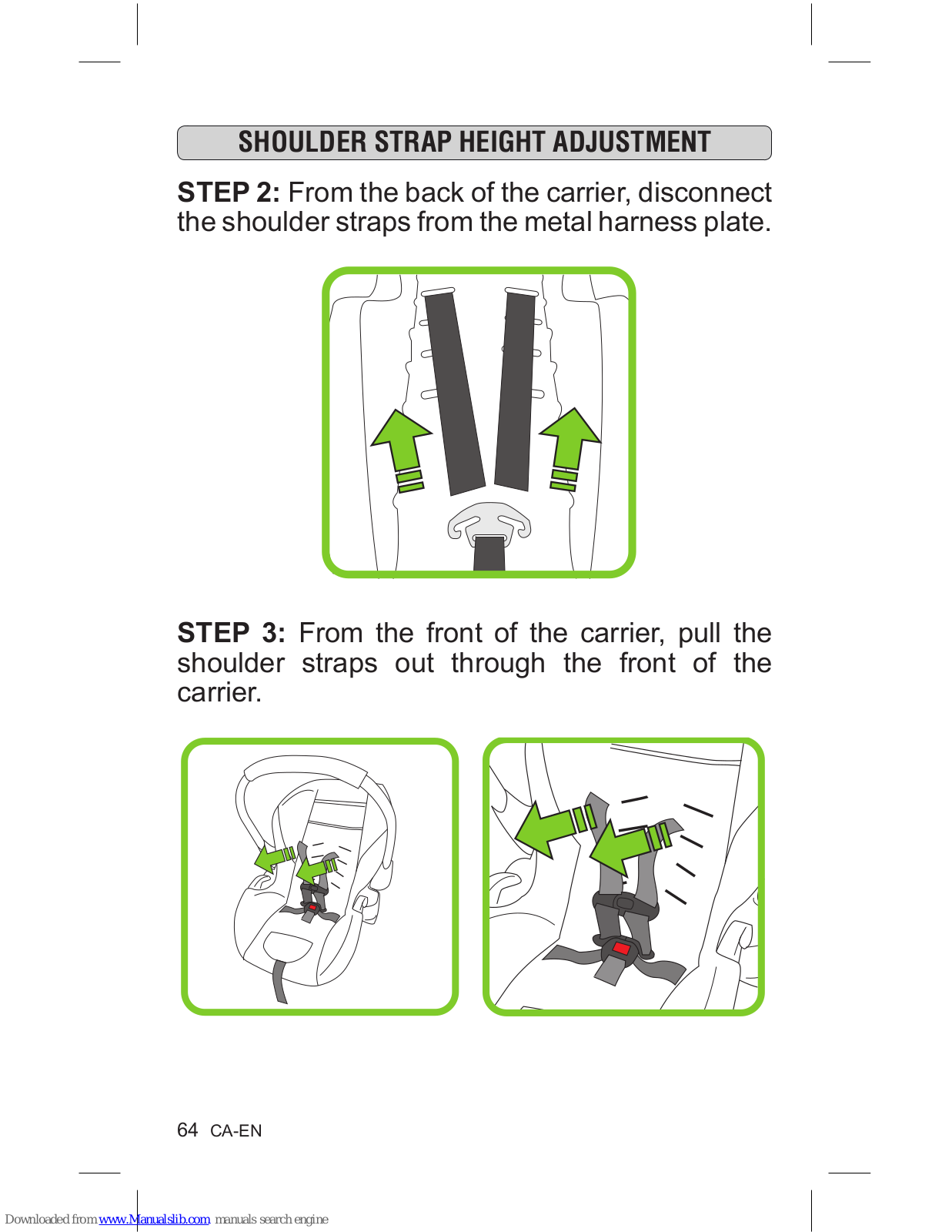 SHOULDER STRAP HEIGHT ADJUSTMENT

STEP 2: From the back of the carrier, disconnect the shoulder straps from the metal harness plate.

STEP 3: From the front of the carrier, pull the shoulder straps out through the front of the carrier.

64 CA-EN

Downloaded from www.Manualslib.com manuals search engine