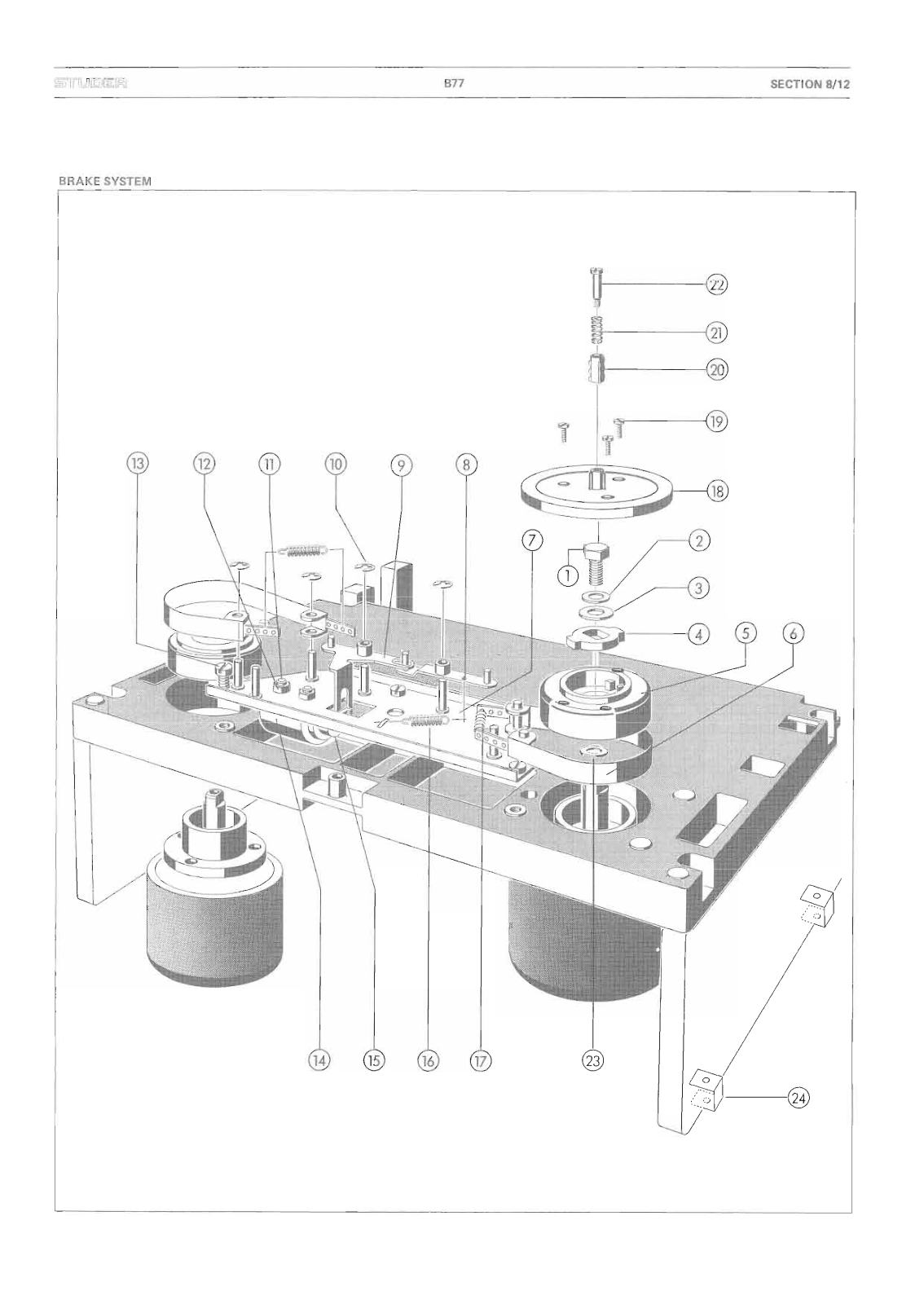 STUDER B77 SECTION 8/12

BRAKE SYSTEM

22
21
20
19
13 12 11 10 9 8
18
7
2
1
3
4
5 6
14 15 16 17 23
24