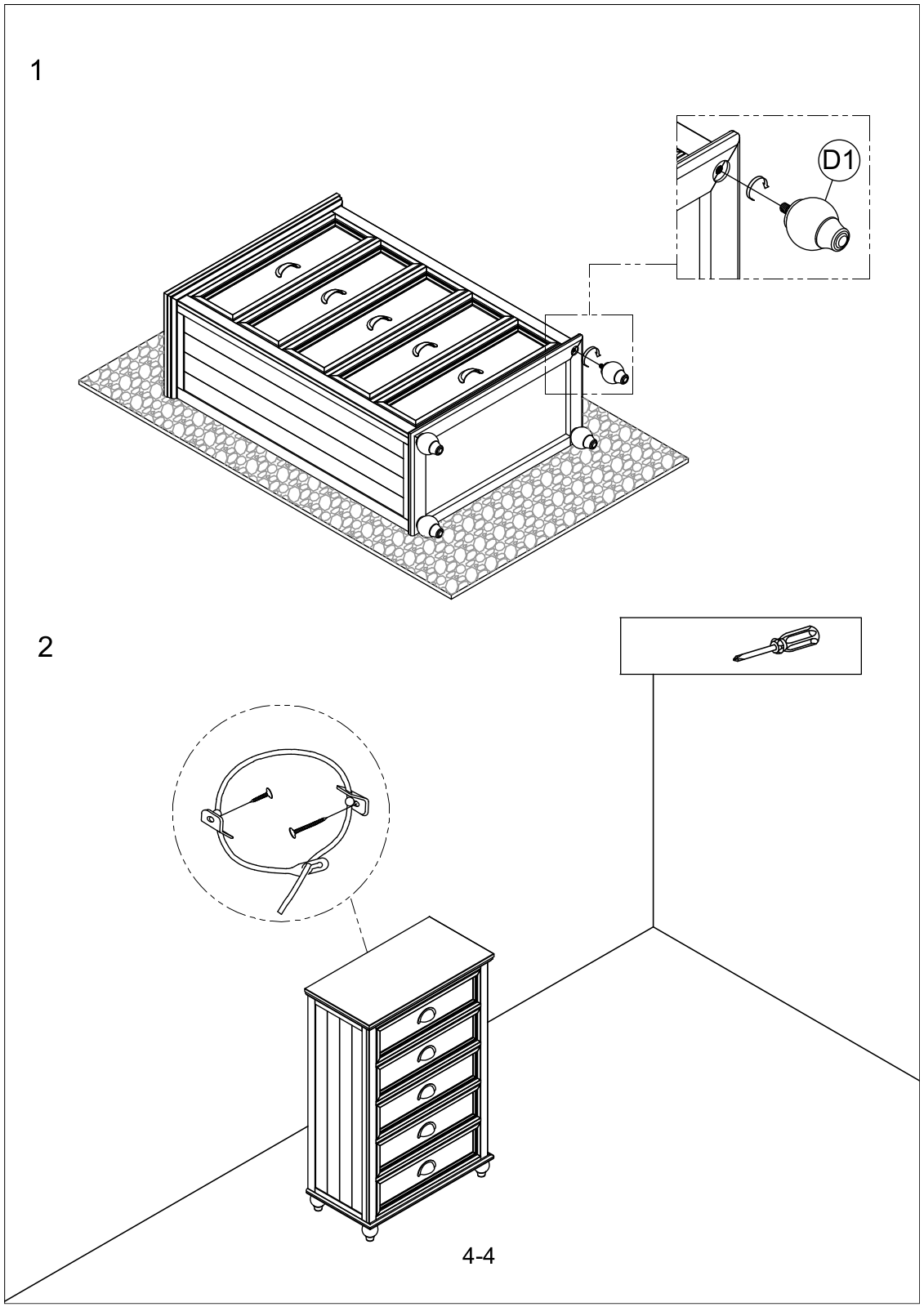 1

D1

2

4-4