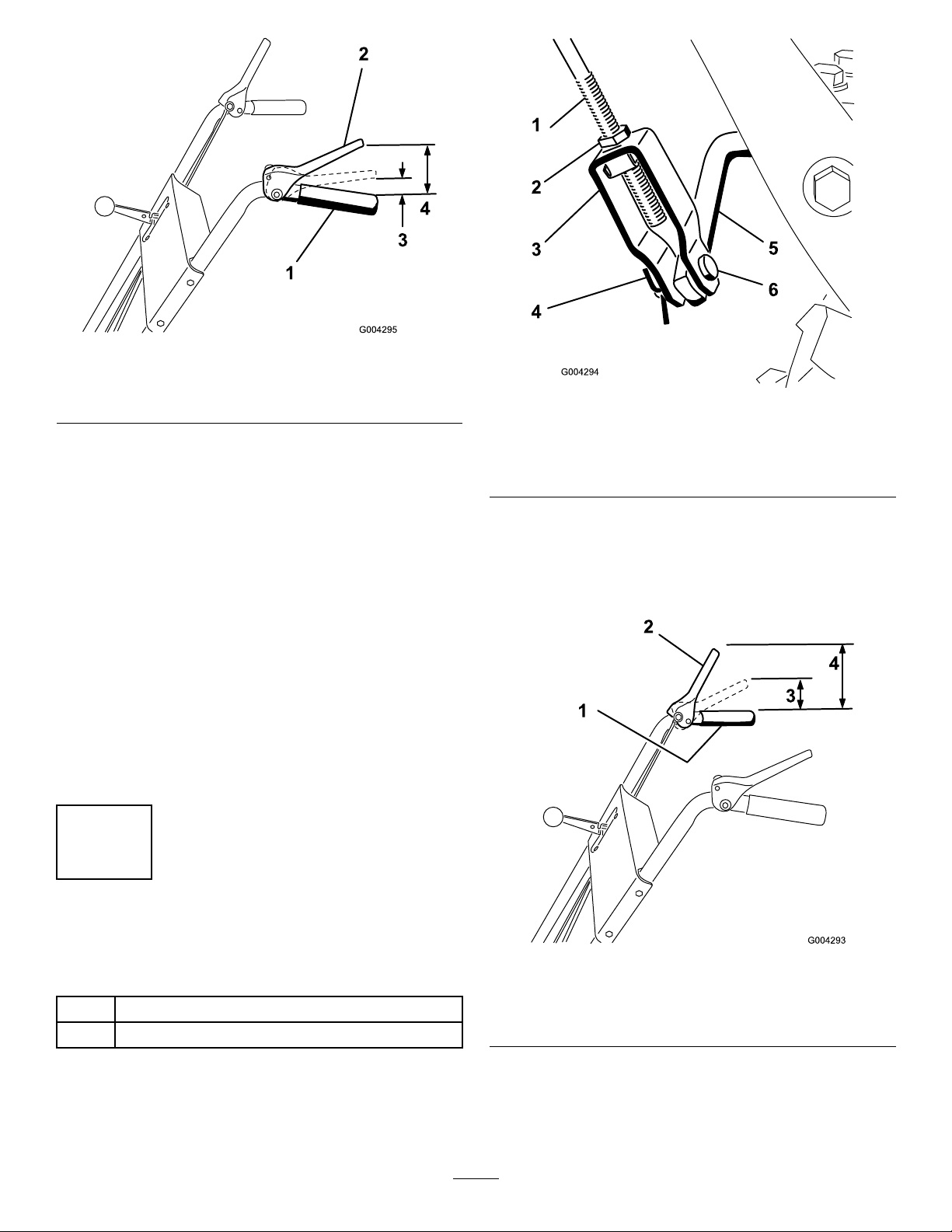 2

4

3

1

G004295

1

2

3

4

5

6

G004294

2

4

3

1

G004293