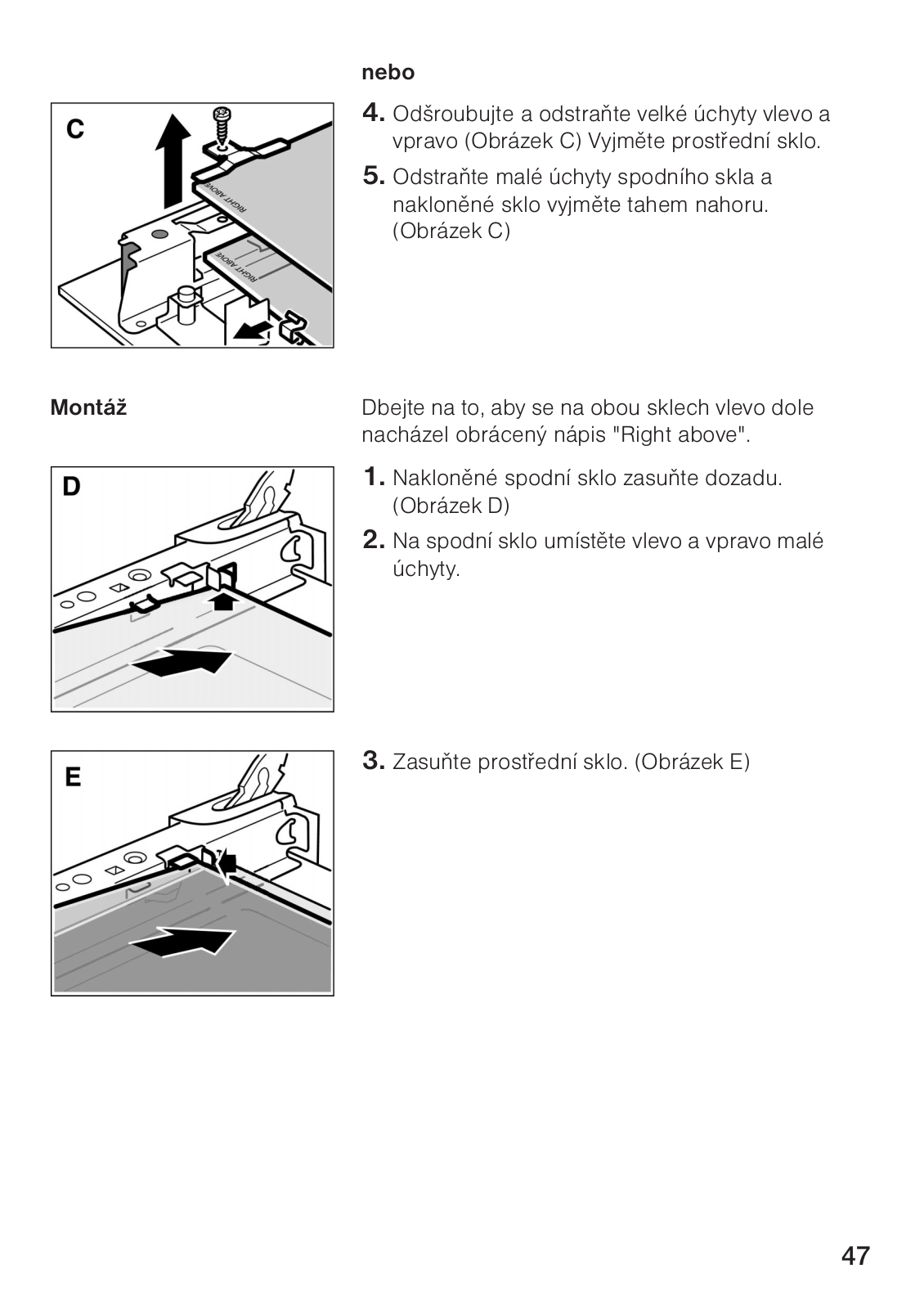 nebo

C

RIGHT ABOVE

RIGHT ABOVE

4. Odšroubujte a odstraňte velké úchyty vlevo a vpravo (Obrázek C) Vyjměte prostřední sklo.

5. Odstraňte malé úchyty spodního skla a nakloněné sklo vyjměte tahem nahoru. (Obrázek C)

Montáž

Dbejte na to, aby se na obou sklech vlevo dole nacházel obrácený nápis "Right above".

D

1. Nakloněné spodní sklo zasuňte dozadu. (Obrázek D)

2. Na spodní sklo umístěte vlevo a vpravo malé úchyty.

E

3. Zasuňte prostřední sklo. (Obrázek E)

47