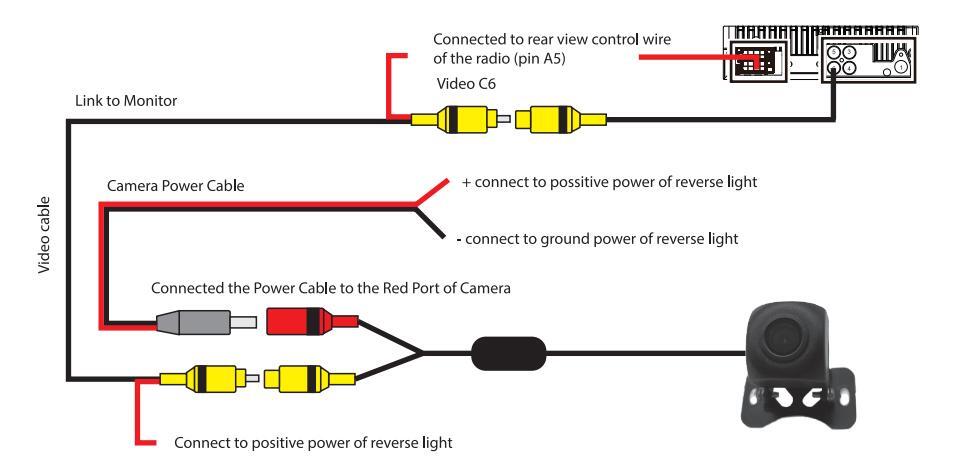 Connected to rear view control wire of the radio (pin A5)

Video C6

Link to Monitor

Video cable

Camera Power Cable

+ connect to possitive power of reverse light

- connect to ground power of reverse light

Connected the Power Cable to the Red Port of Camera

Connect to positive power of reverse light