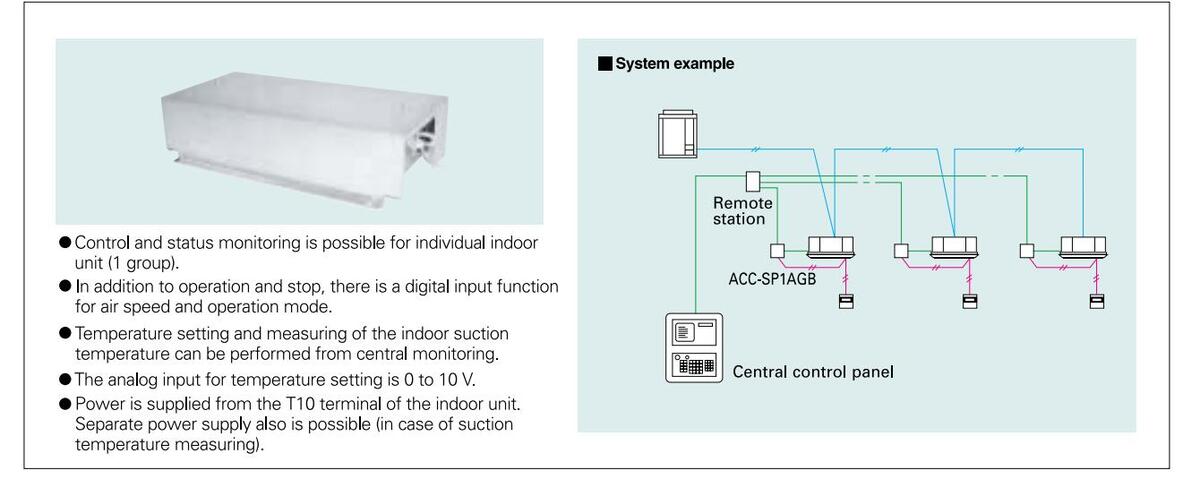 ● Control and status monitoring is possible for individual indoor unit (1 group).
● In addition to operation and stop, there is a digital input function for air speed and operation mode.
● Temperature setting and measuring of the indoor suction temperature can be performed from central monitoring.
● The analog input for temperature setting is 0 to 10 V.
● Power is supplied from the T10 terminal of the indoor unit. Separate power supply also is possible (in case of suction temperature measuring).

■ System example

Remote station

ACC-SP1AGB

Central control panel