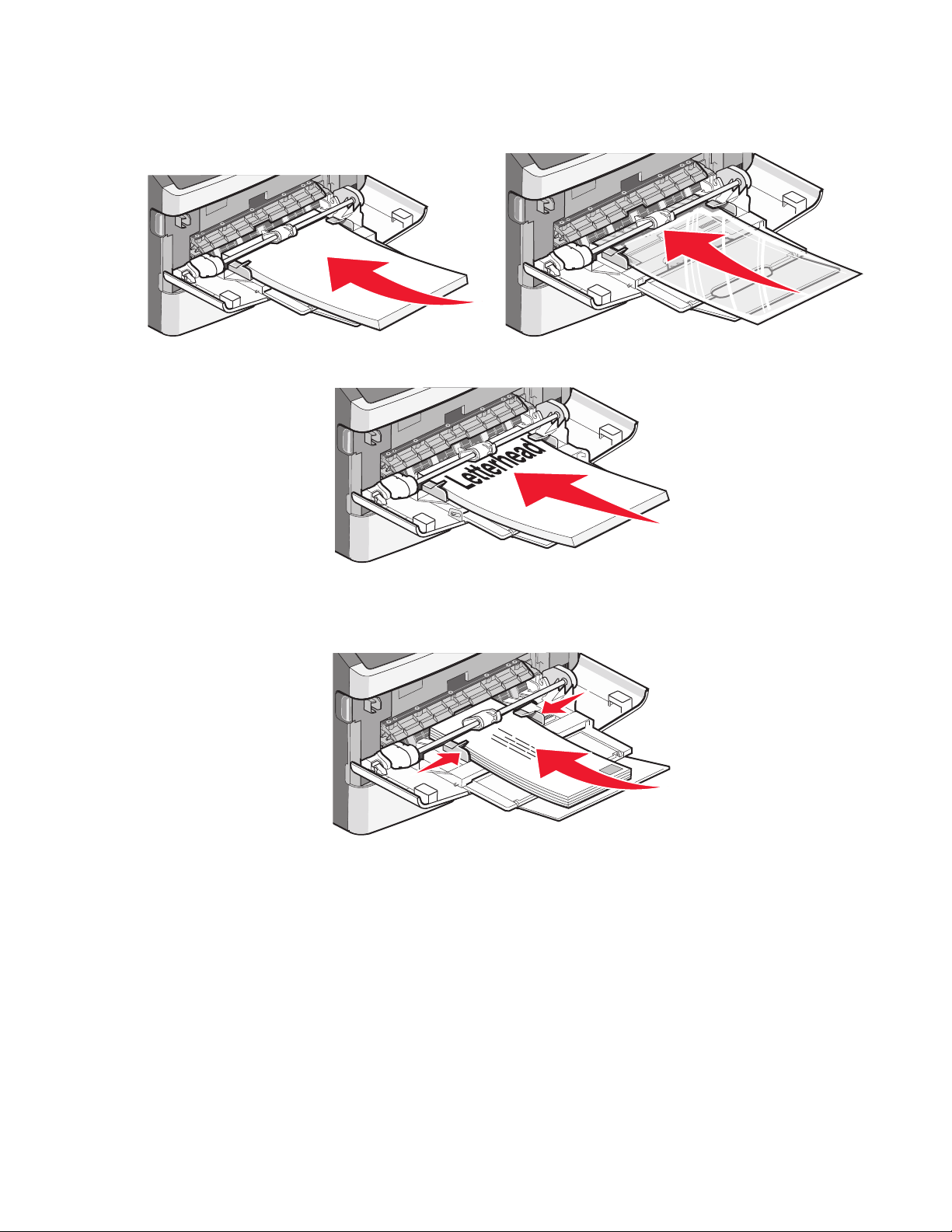 Letterhead