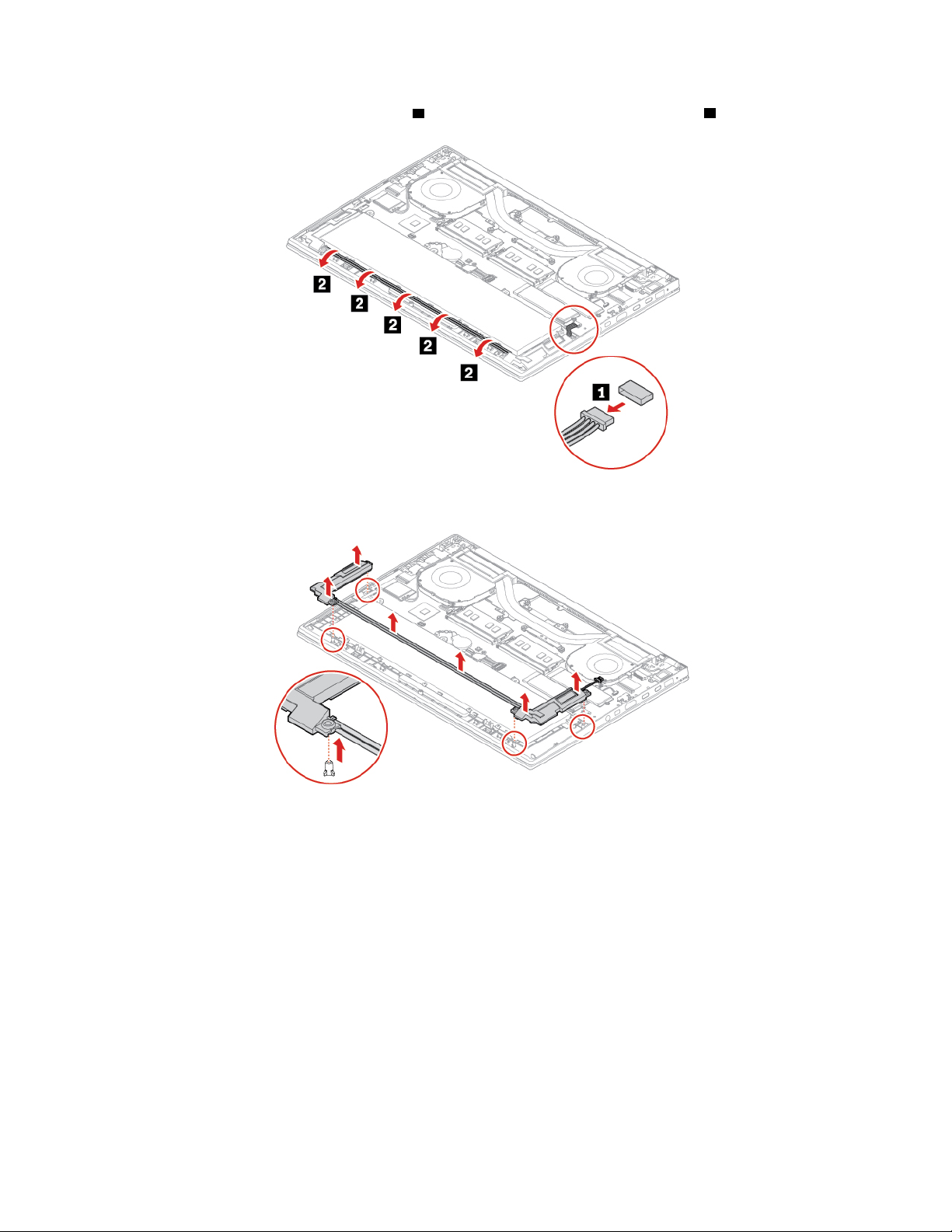 2

2

2

2

2

1