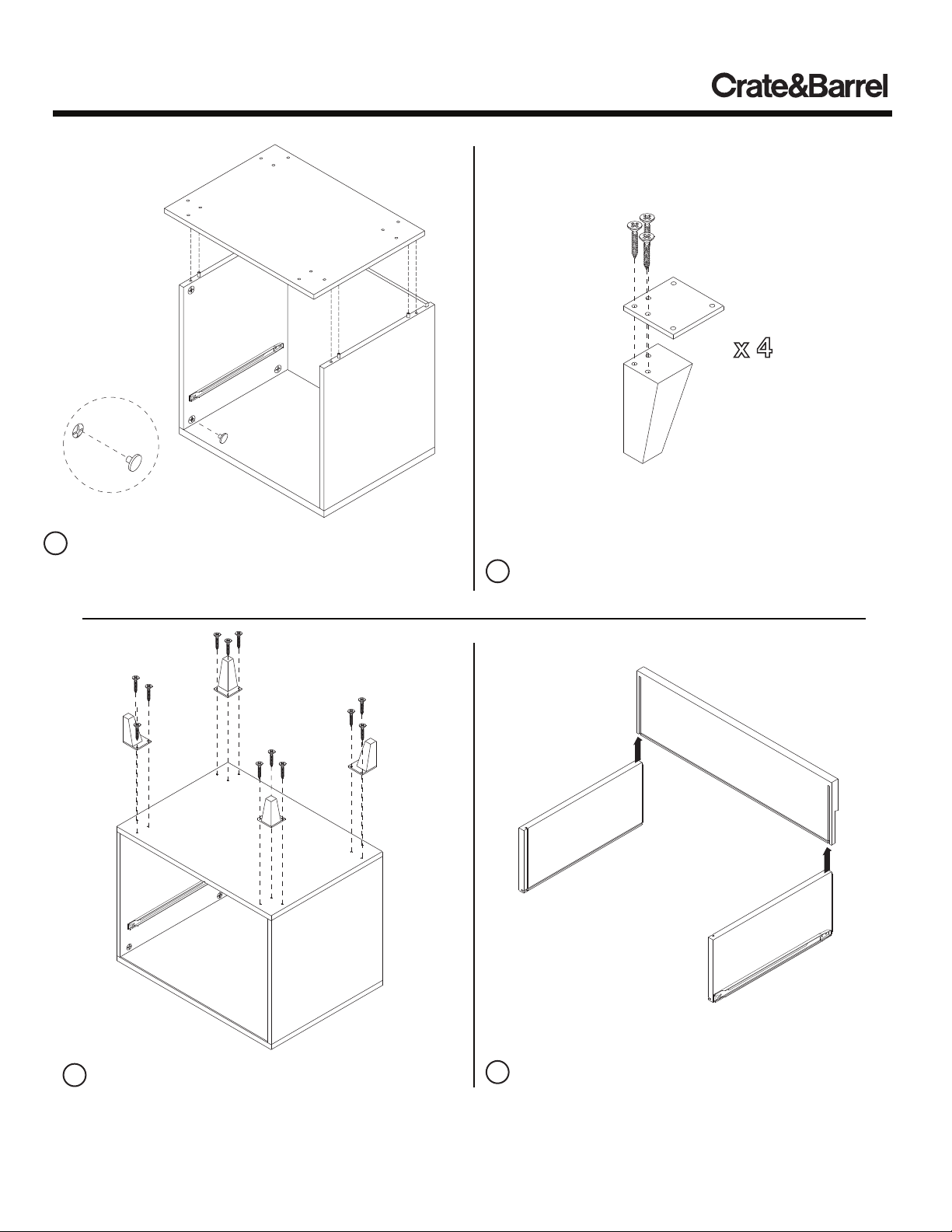 Crate&Barrel

x 4