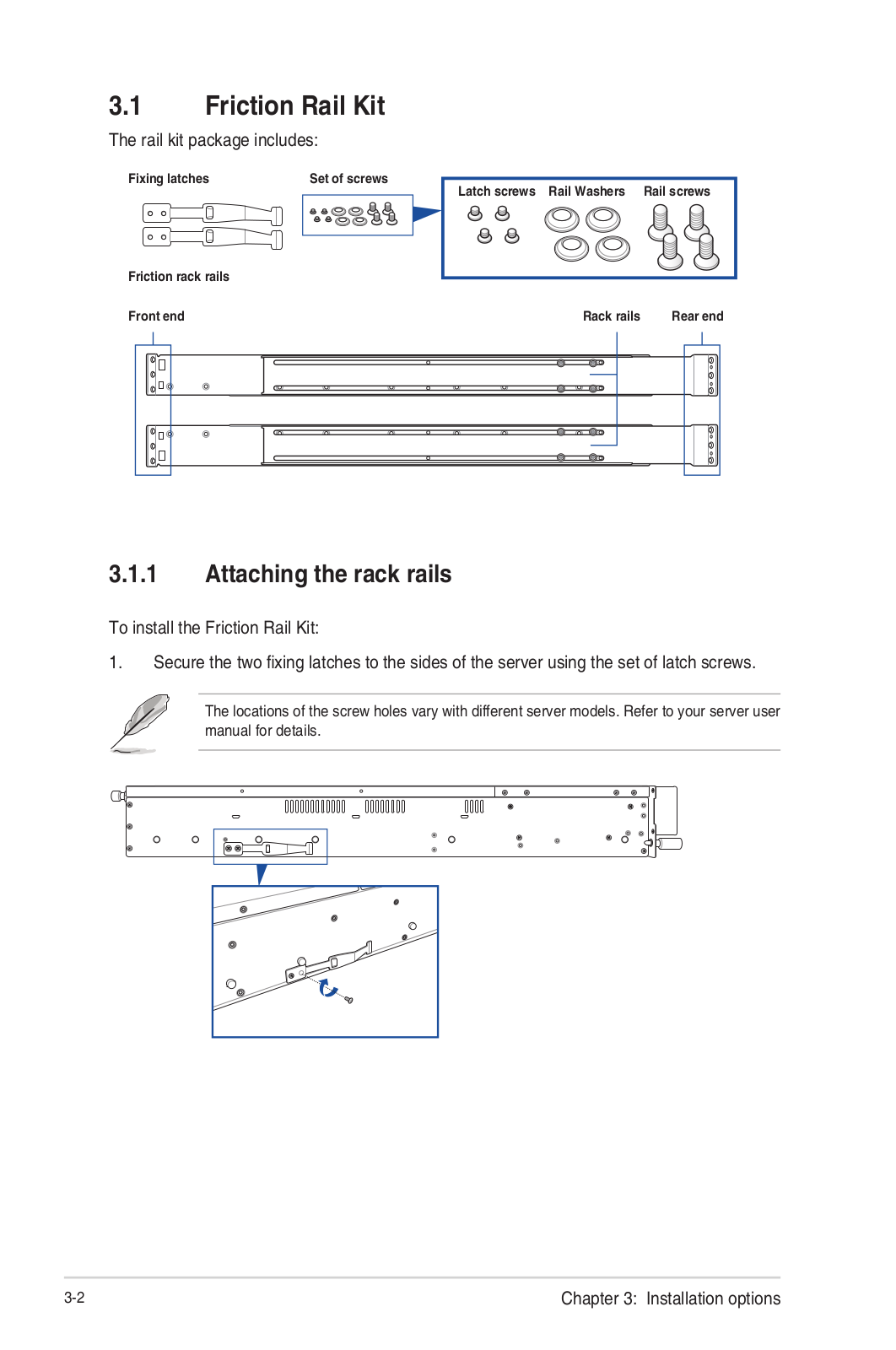 3.1 Friction Rail Kit

The rail kit package includes:

Fixing latches

Set of screws

Latch screws Rail Washers Rail screws

Friction rack rails

Front end

Rack rails

Rear end

3.1.1 Attaching the rack rails

To install the Friction Rail Kit:

1. Secure the two fixing latches to the sides of the server using the set of latch screws.

The locations of the screw holes vary with different server models. Refer to your server user manual for details.

3-2

Chapter 3: Installation options