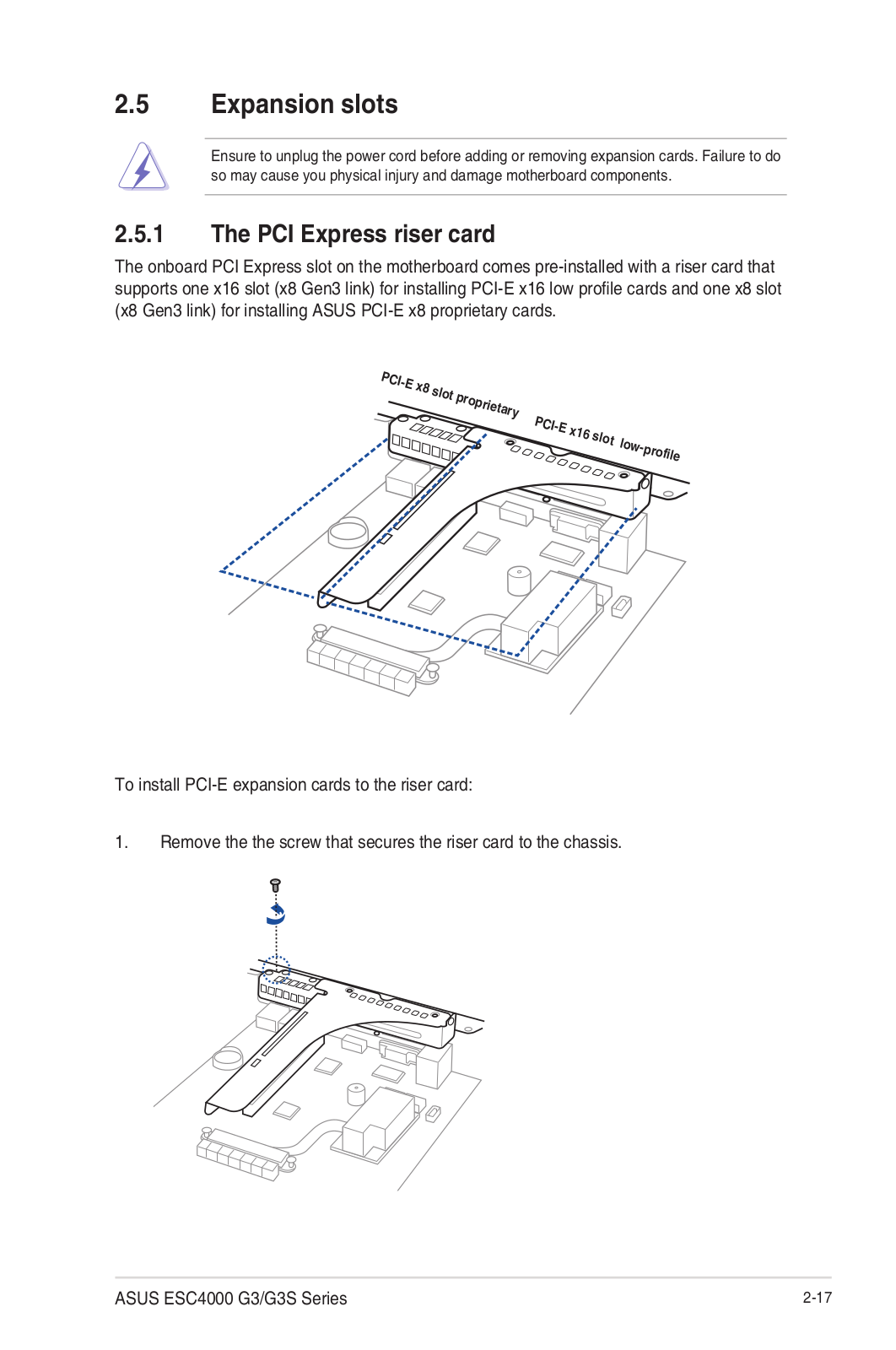 2.5 Expansion slots

Ensure to unplug the power cord before adding or removing expansion cards. Failure to do so may cause you physical injury and damage motherboard components.

2.5.1 The PCI Express riser card

The onboard PCI Express slot on the motherboard comes pre-installed with a riser card that supports one x16 slot (x8 Gen3 link) for installing PCI-E x16 low profile cards and one x8 slot (x8 Gen3 link) for installing ASUS PCI-E x8 proprietary cards.

PCI-E x8 slot proprietary

PCI-E x16 slot low-profile

To install PCI-E expansion cards to the riser card:

1. Remove the the screw that secures the riser card to the chassis.

ASUS ESC4000 G3/G3S Series

2-17