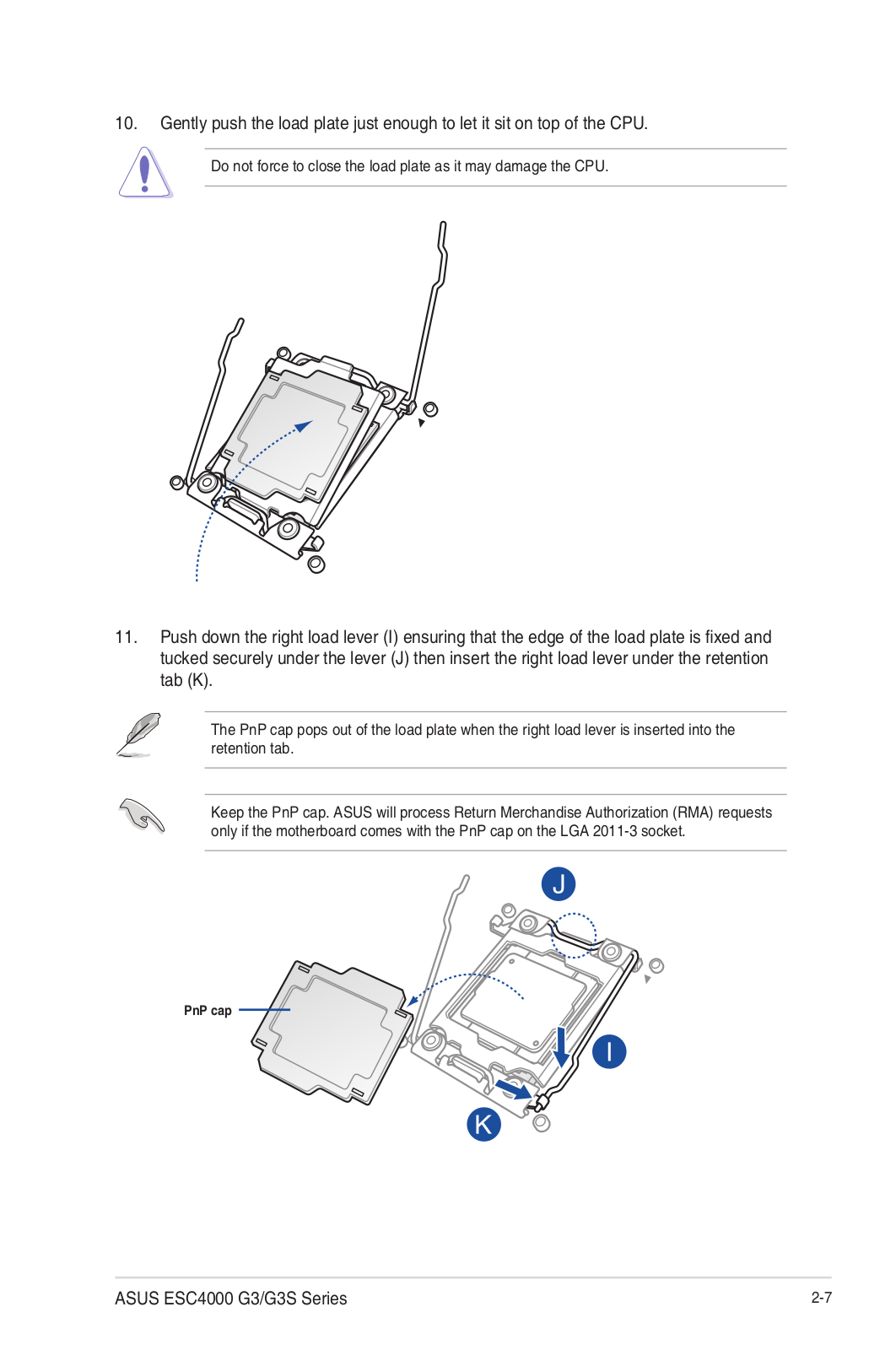 10. Gently push the load plate just enough to let it sit on top of the CPU.

Do not force to close the load plate as it may damage the CPU.

11. Push down the right load lever (I) ensuring that the edge of the load plate is fixed and tucked securely under the lever (J) then insert the right load lever under the retention tab (K).

The PnP cap pops out of the load plate when the right load lever is inserted into the retention tab.

Keep the PnP cap. ASUS will process Return Merchandise Authorization (RMA) requests only if the motherboard comes with the PnP cap on the LGA 2011-3 socket.

J

PnP cap

I

K

ASUS ESC4000 G3/G3S Series

2-7