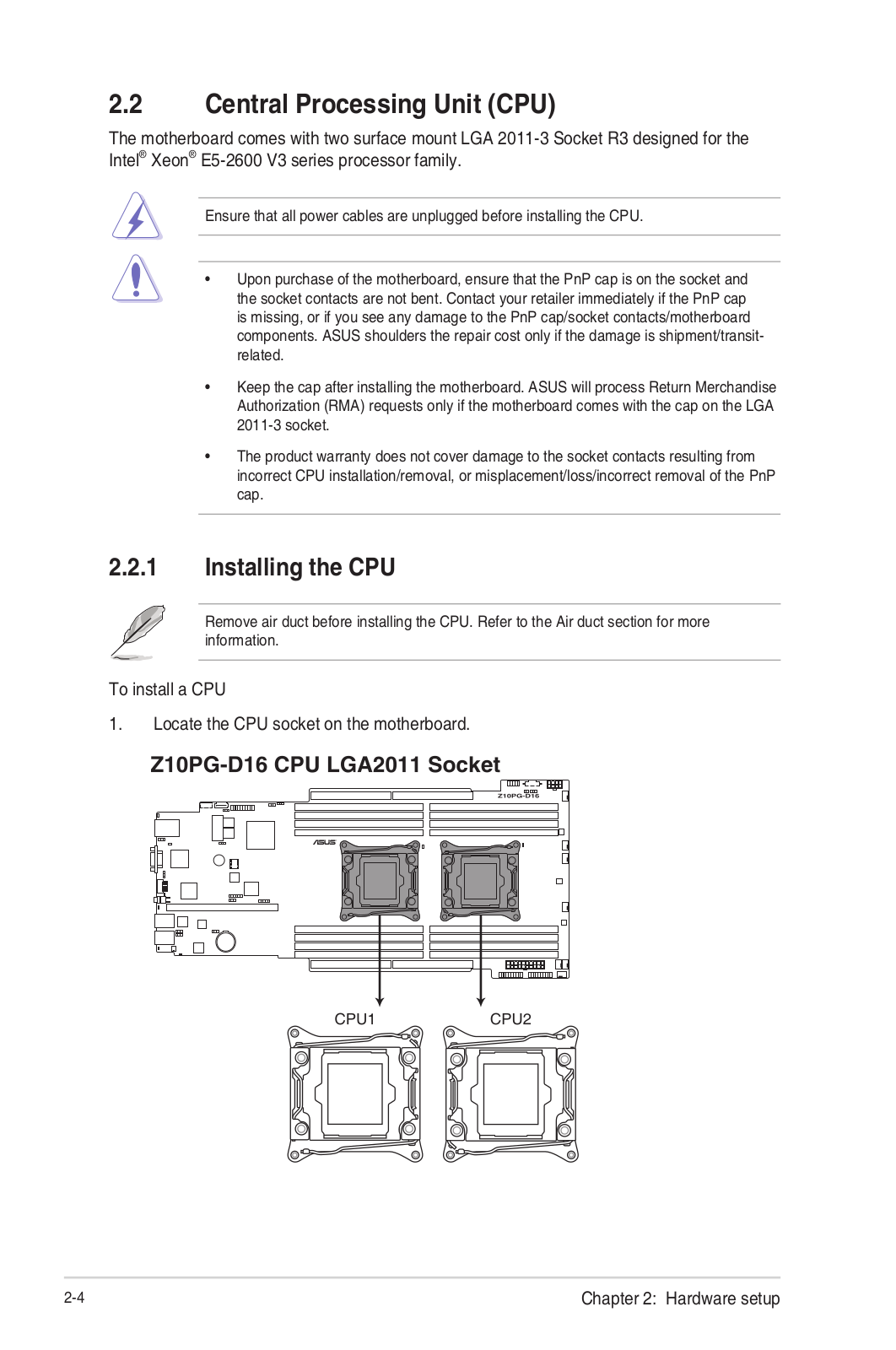 2.2 Central Processing Unit (CPU)

The motherboard comes with two surface mount LGA 2011-3 Socket R3 designed for the Intel® Xeon® E5-2600 V3 series processor family.

Ensure that all power cables are unplugged before installing the CPU.

• Upon purchase of the motherboard, ensure that the PnP cap is on the socket and the socket contacts are not bent. Contact your retailer immediately if the PnP cap is missing, or if you see any damage to the PnP cap/socket contacts/motherboard components. ASUS shoulders the repair cost only if the damage is shipment/transit-related.

• Keep the cap after installing the motherboard. ASUS will process Return Merchandise Authorization (RMA) requests only if the motherboard comes with the cap on the LGA 2011-3 socket.

• The product warranty does not cover damage to the socket contacts resulting from incorrect CPU installation/removal, or misplacement/loss/incorrect removal of the PnP cap.

2.2.1 Installing the CPU

Remove air duct before installing the CPU. Refer to the Air duct section for more information.

To install a CPU

1. Locate the CPU socket on the motherboard.

Z10PG-D16 CPU LGA2011 Socket

Z10PG-D16

ASUS

CPU1

CPU2

2-4

Chapter 2: Hardware setup