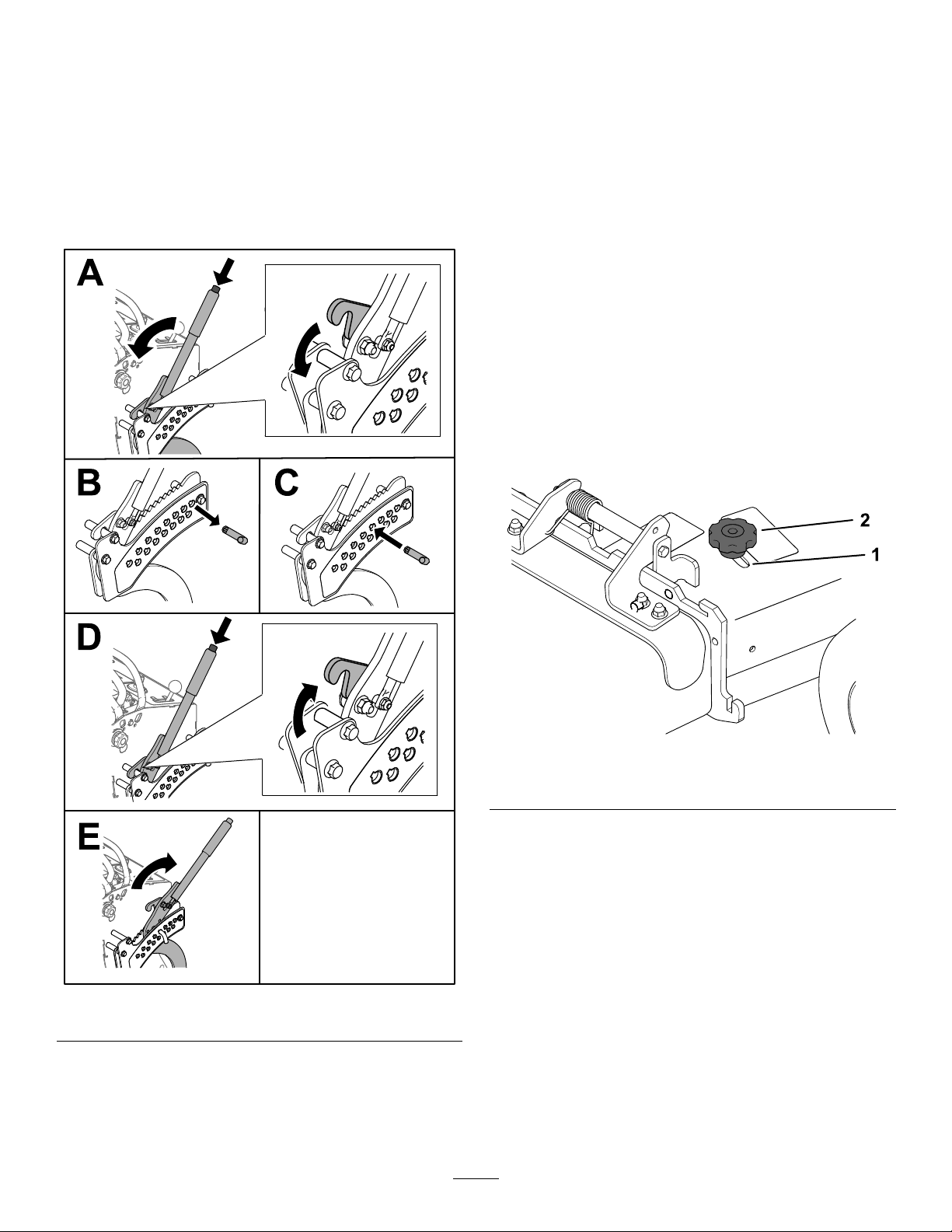 A

B

C

D

E

2

1