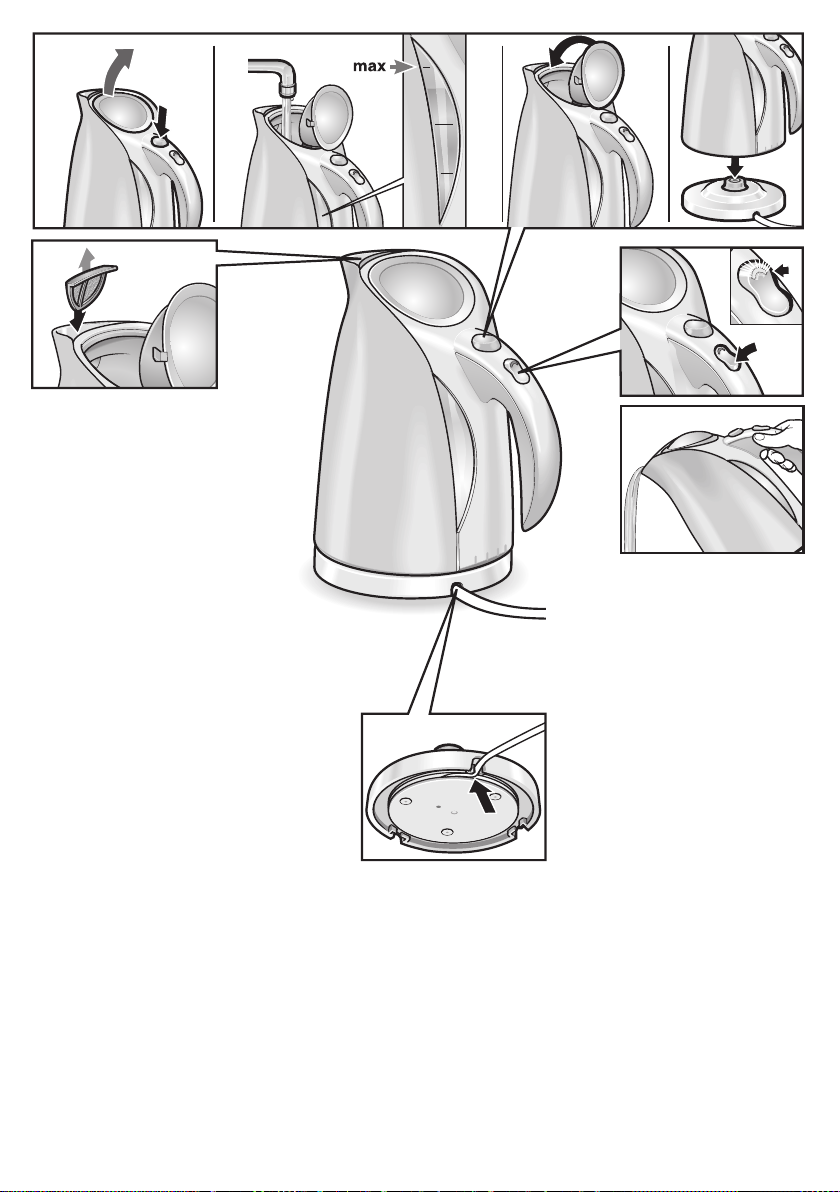 max