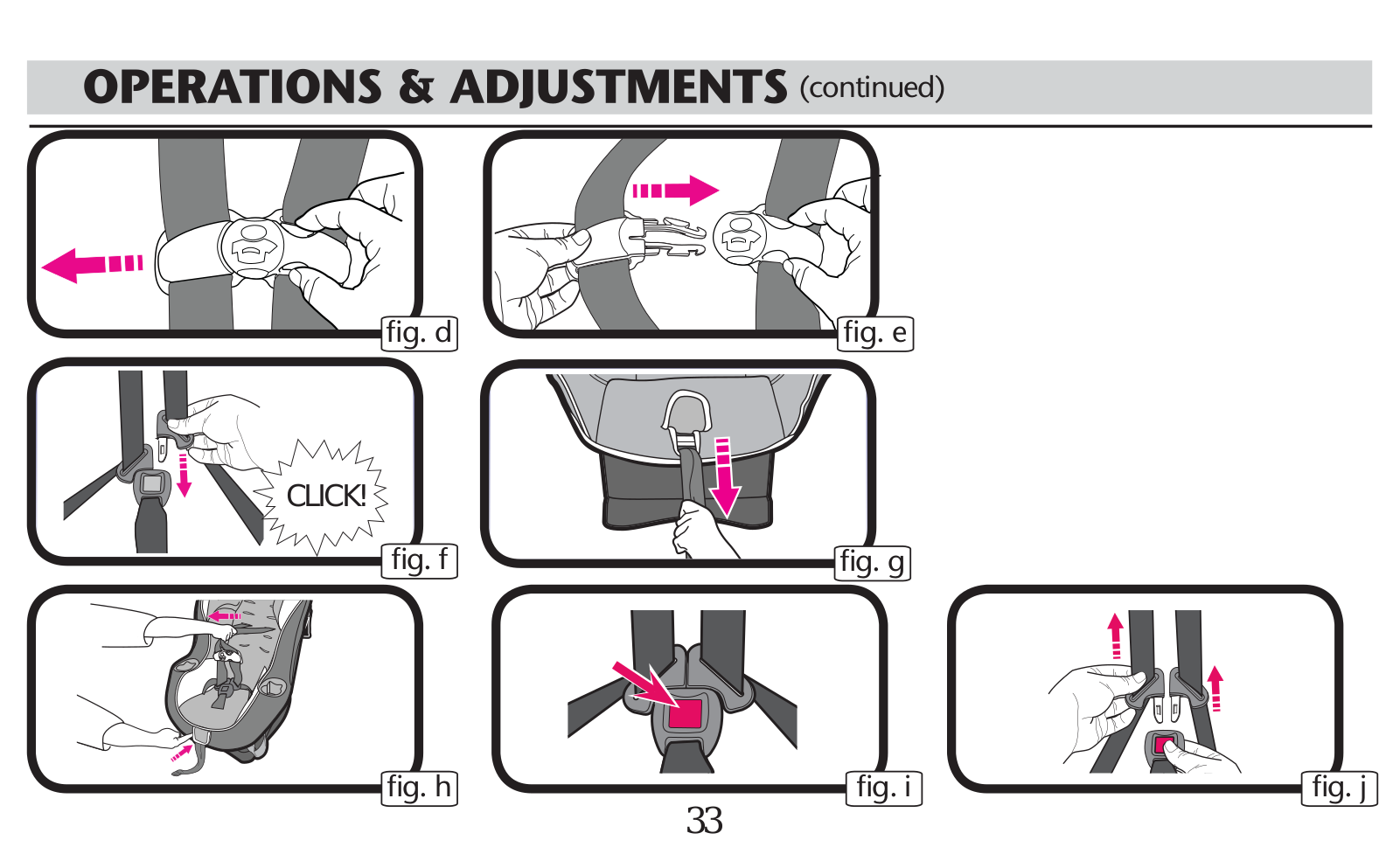 OPERATIONS & ADJUSTMENTS (continued)

fig. d

fig. e

CLICK!

fig. f

fig. g

fig. h

fig. i

fig. j

33