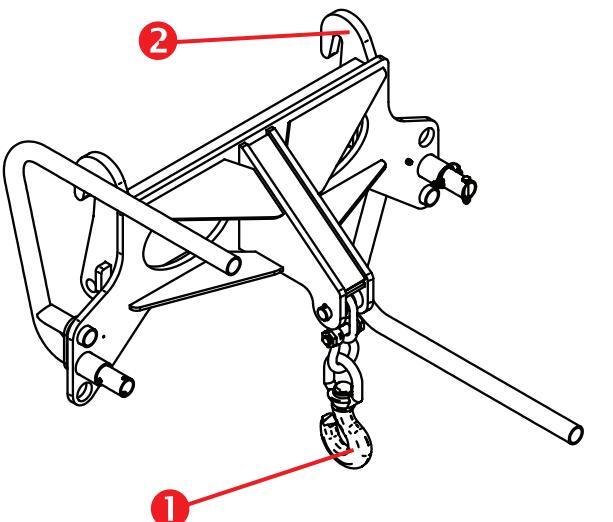 2

1