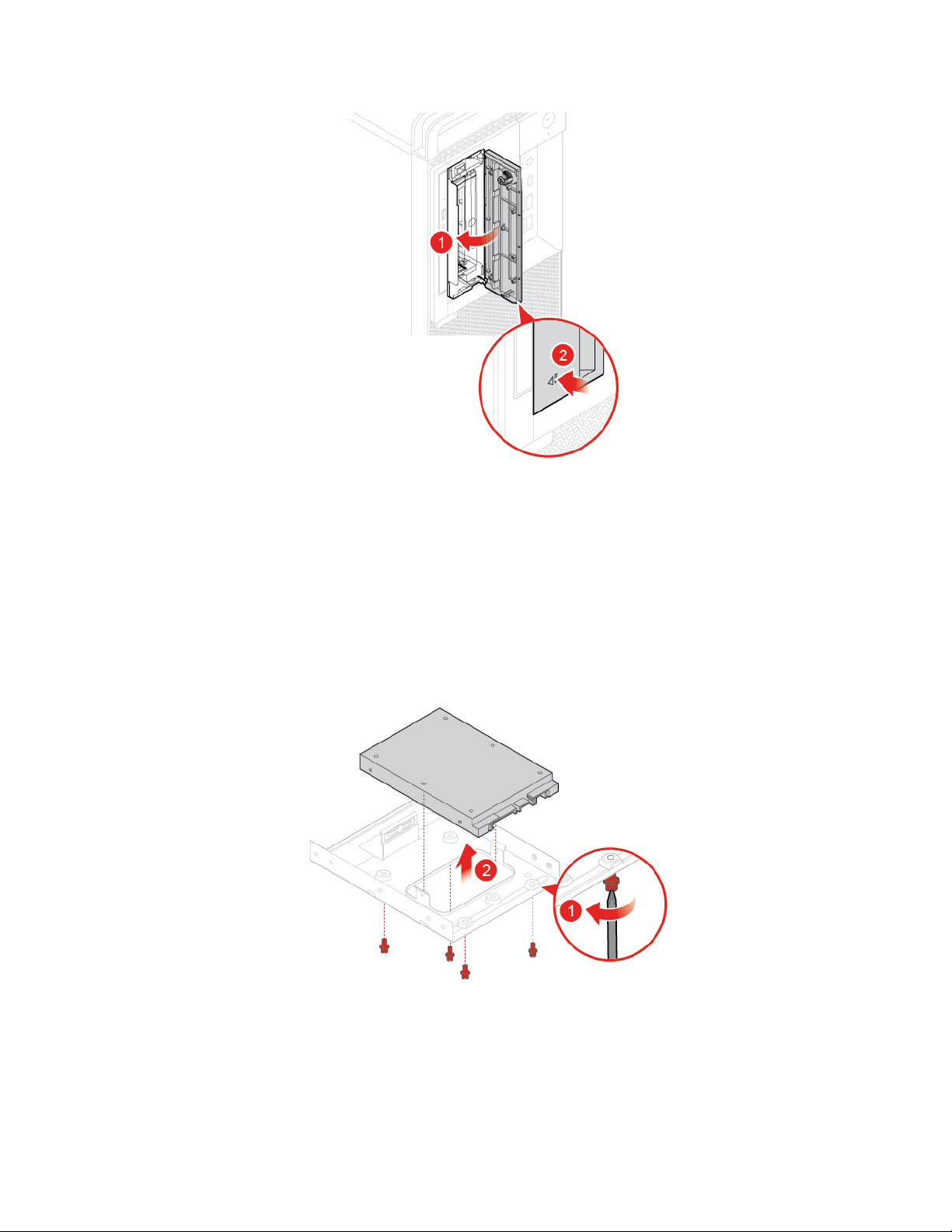 1
2
2
1