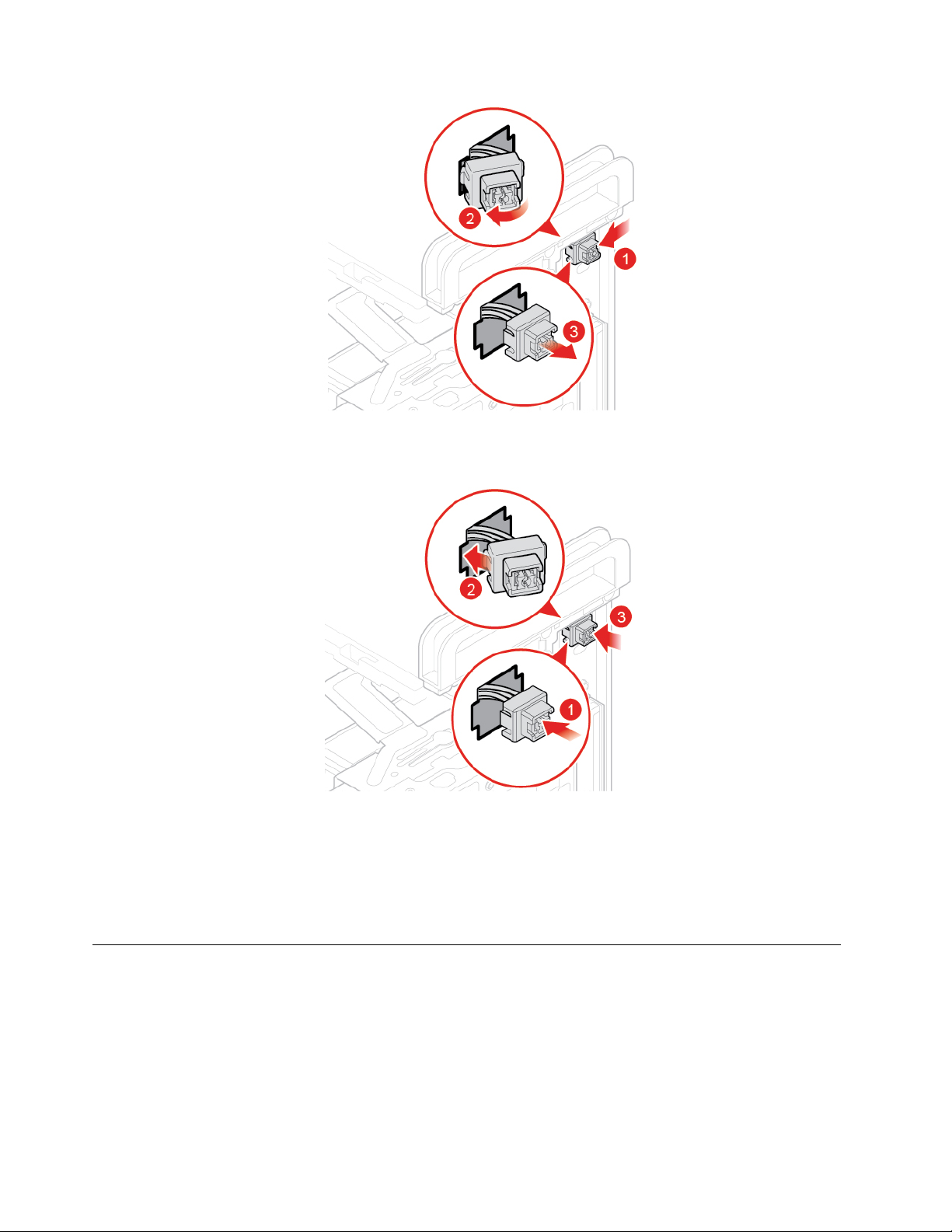 2
1
3

2
3
1