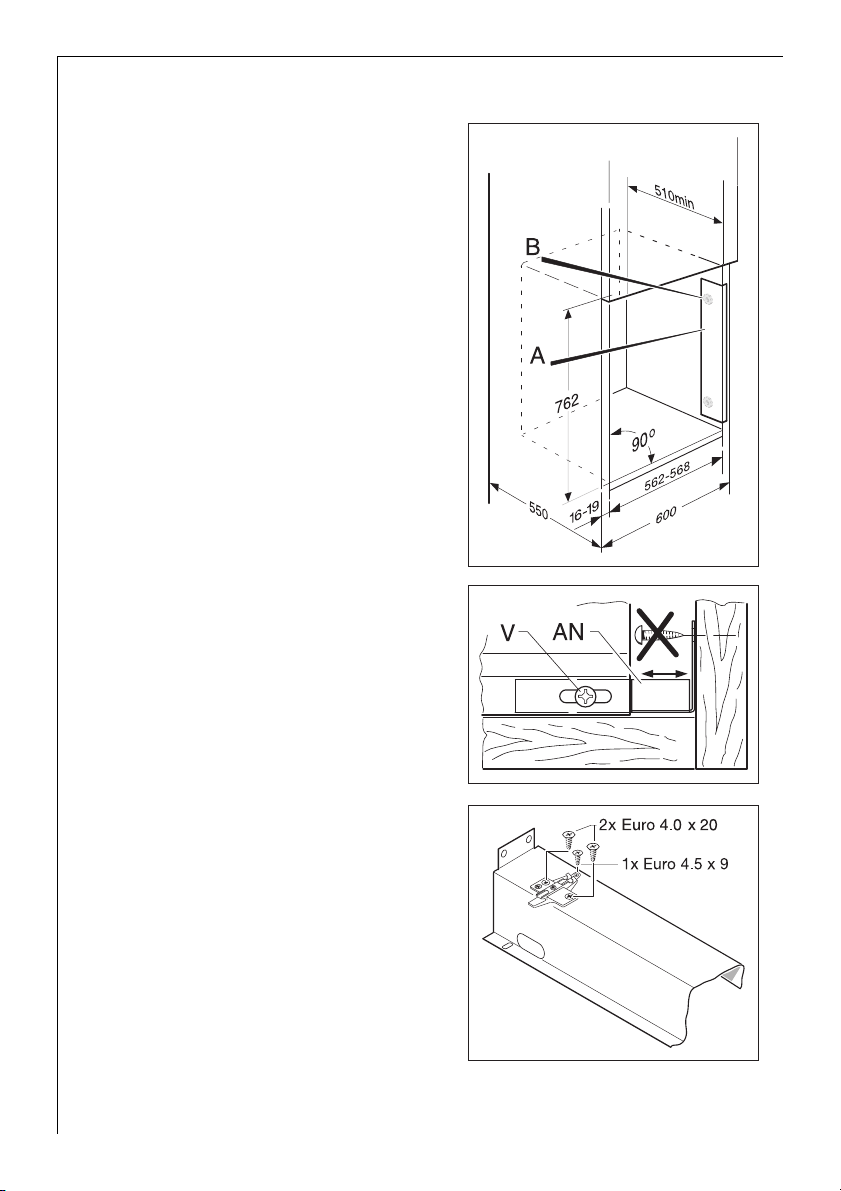 510min

B

A

762

90°

562-568

550

16-19

600

V

AN

2x Euro 4.0 x 20

1x Euro 4.5 x 9