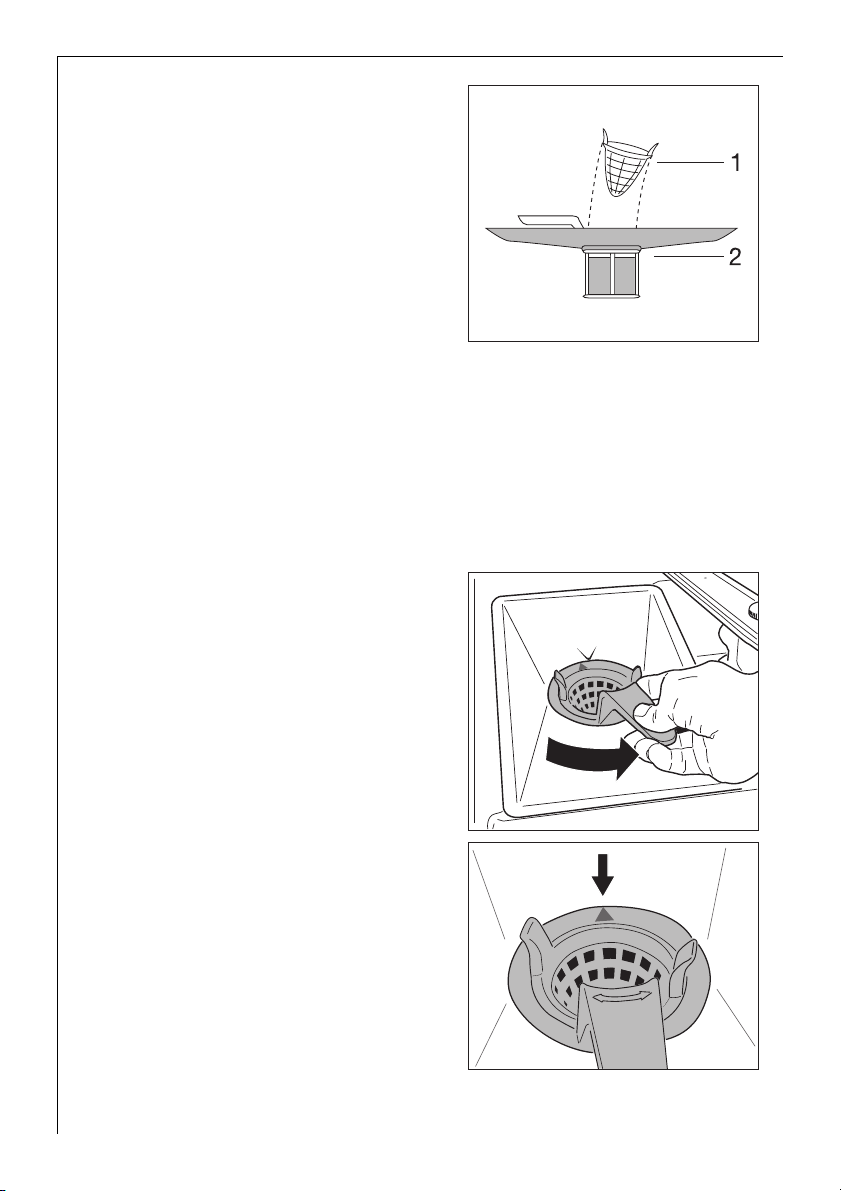 1
2