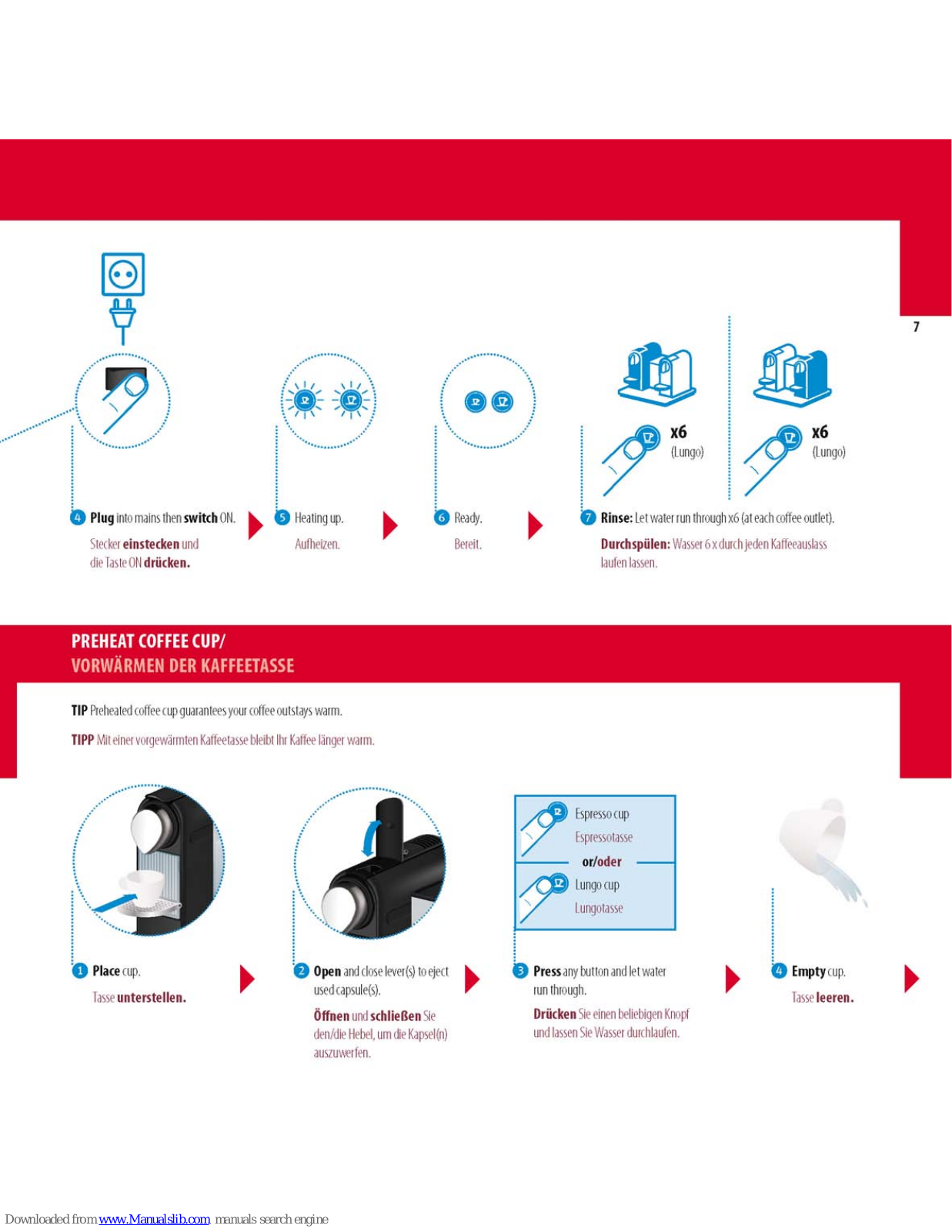 7

x6
(Lungo)

x6
(Lungo)

4 Plug into mains then switch ON.
Stecker einstecken und die Taste ON drücken.

5 Heating up.
Aufheizen.

6 Ready.
Bereit.

7 Rinse: Let water run through x6 (at each coffee outlet).
Durchspülen: Wasser 6 x durch jeden Kaffeeauslass laufen lassen.

PREHEAT COFFEE CUP/
VORWÄRMEN DER KAFFEETASSE

TIP Preheated coffee cup guarantees your coffee outstays warm.

TIPP Mit einer vorgewärmten Kaffeetasse bleibt Ihr Kaffee länger warm.

Espresso cup
Espressotasse
or/oder
Lungo cup
Lungotasse

1 Place cup.
Tasse unterstellen.

2 Open and close lever(s) to eject used capsule(s).
Öffnen und schließen Sie den/die Hebel, um die Kapsel(n) auszuwerfen.

3 Press any button and let water run through.
Drücken Sie einen beliebigen Knopf und lassen Sie Wasser durchlaufen.

4 Empty cup.
Tasse leeren.

Downloaded from www.Manualslib.com manuals search engine