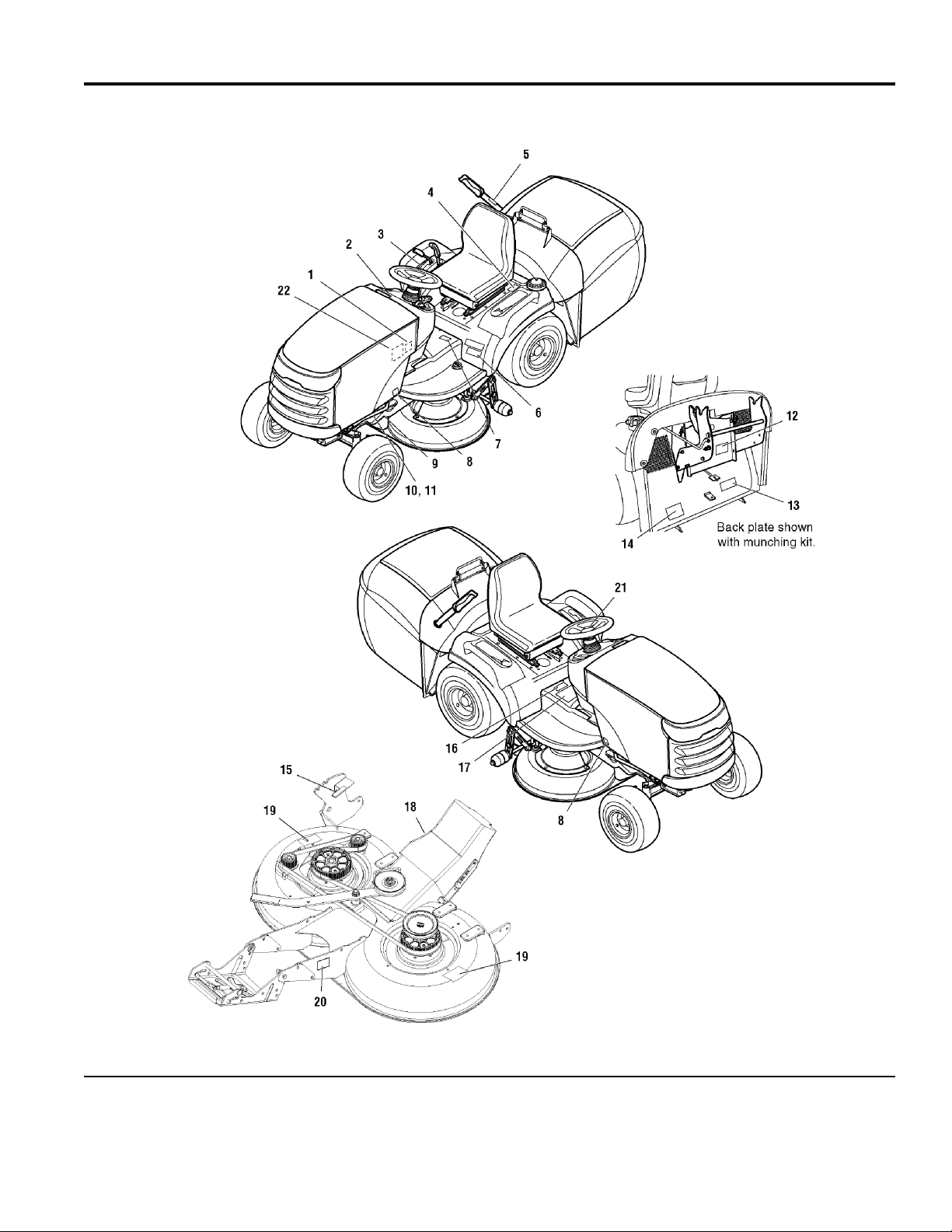 5
4
3
2
1
22
6
7
8
9
10, 11

12
13
14
Back plate shown with munching kit.

21
16
17
8

15
19
18
19
20