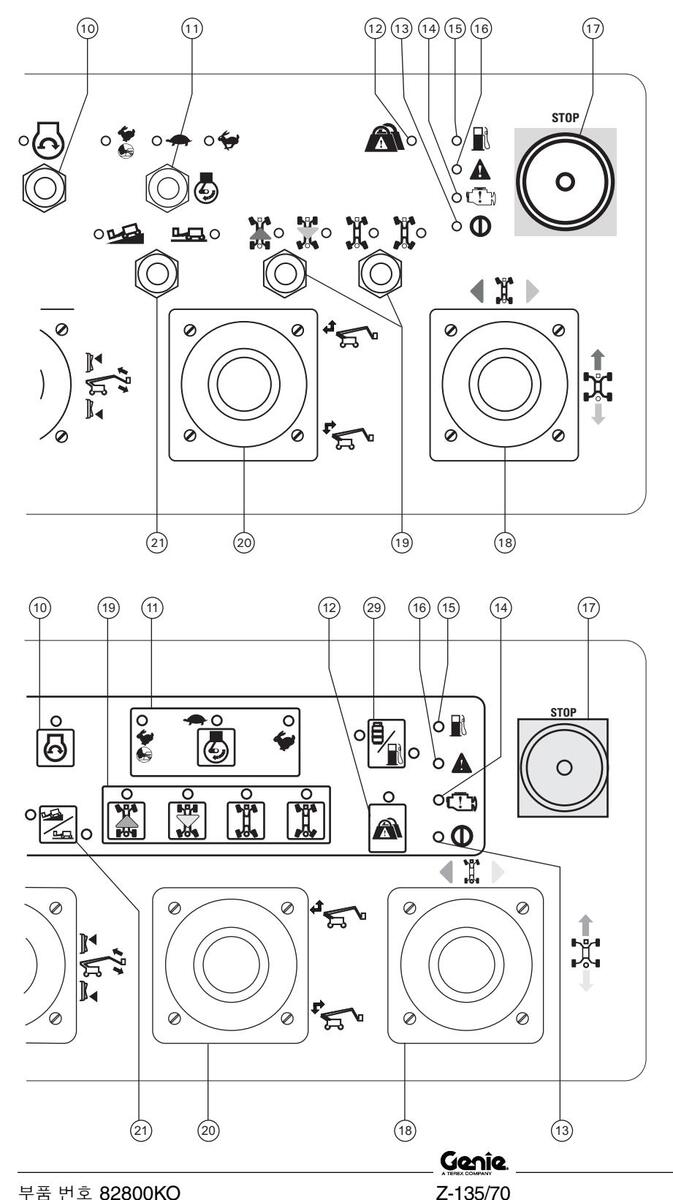 10
11
12
13
14
15
16
17

STOP

21
20
19
18

10
19
11
12
29
16
15
14
17

STOP

21
20
18
13

Genie
A TEREX COMPANY

부품 번호 82800KO

Z-135/70