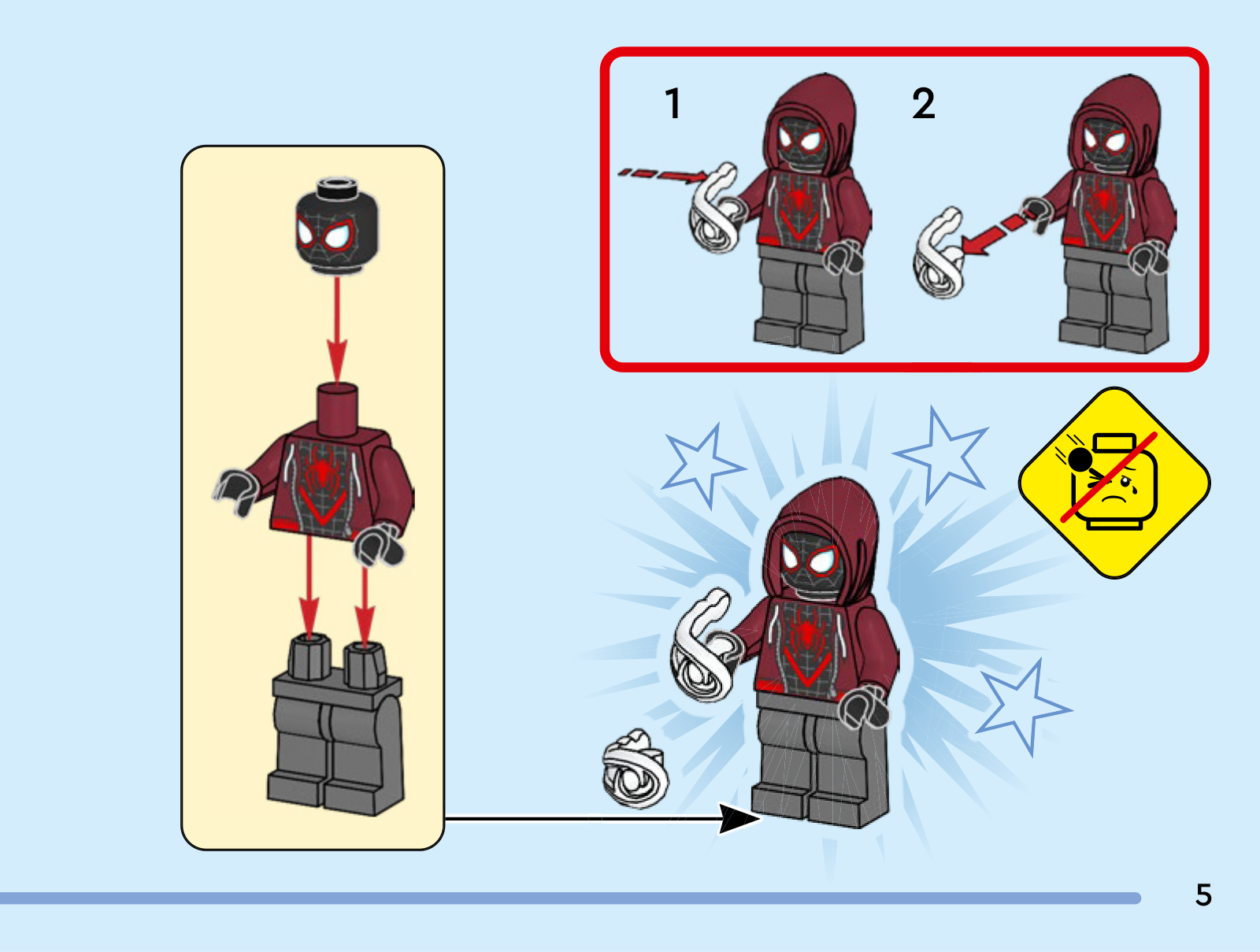 1

2

5