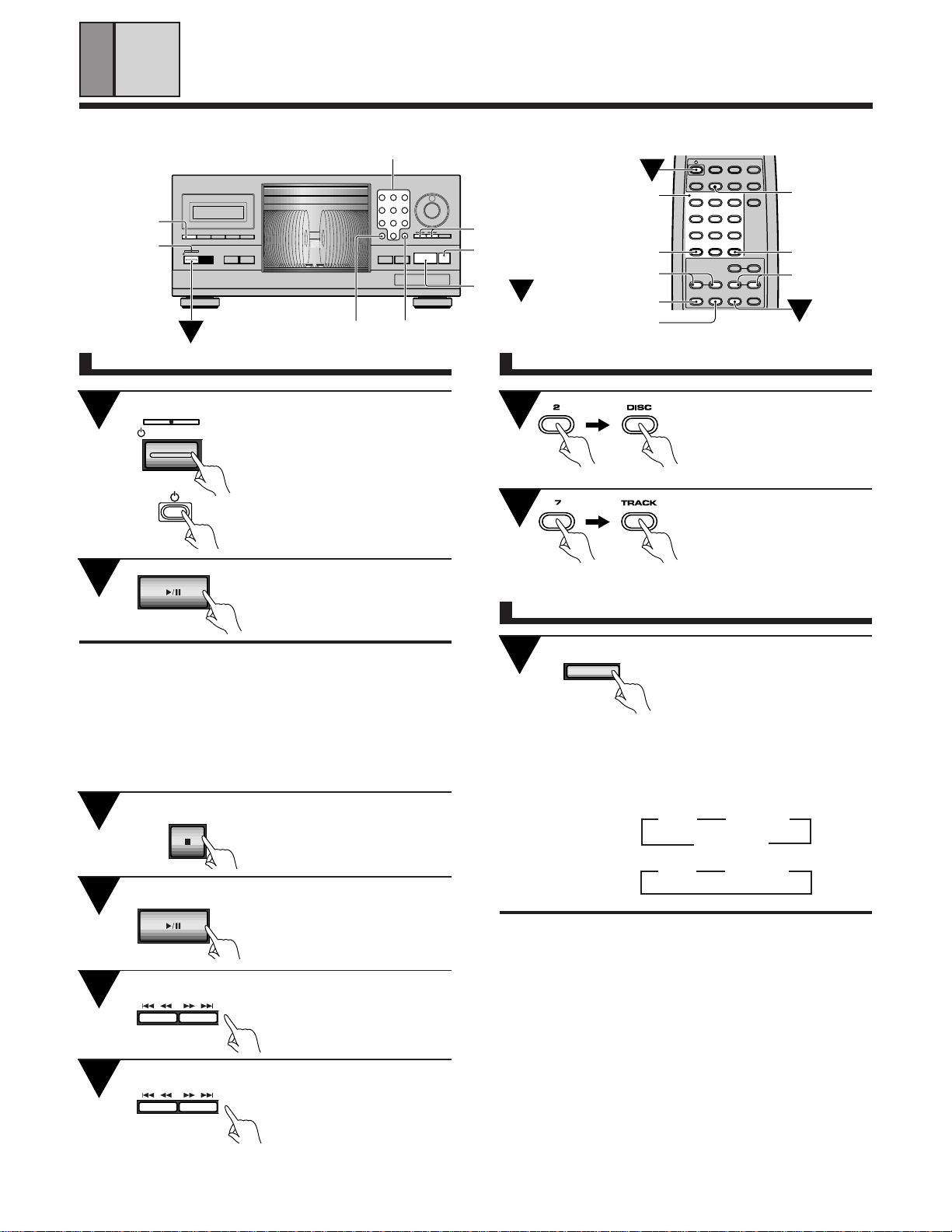 2

DISC

7

TRACK