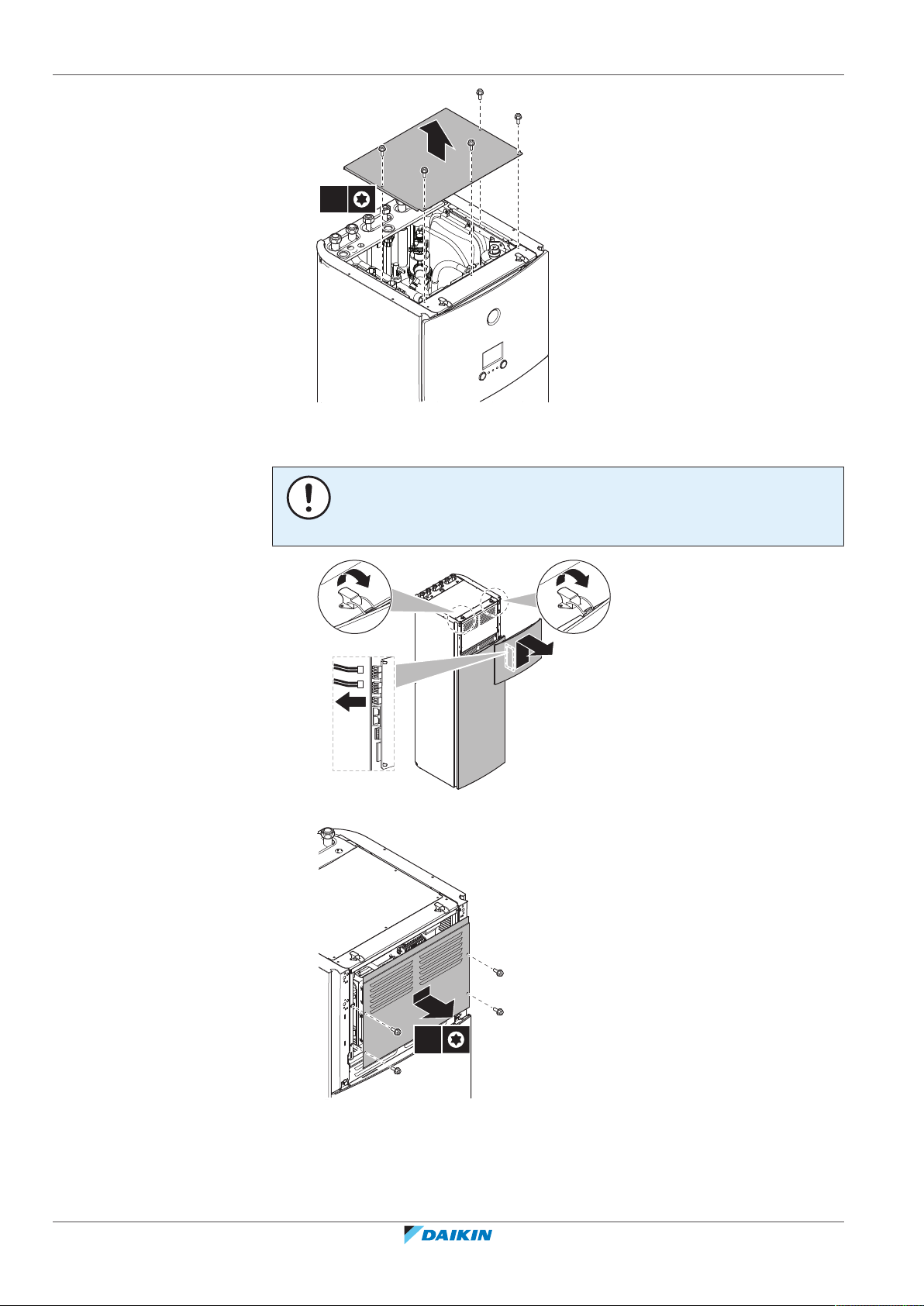 DAIKIN