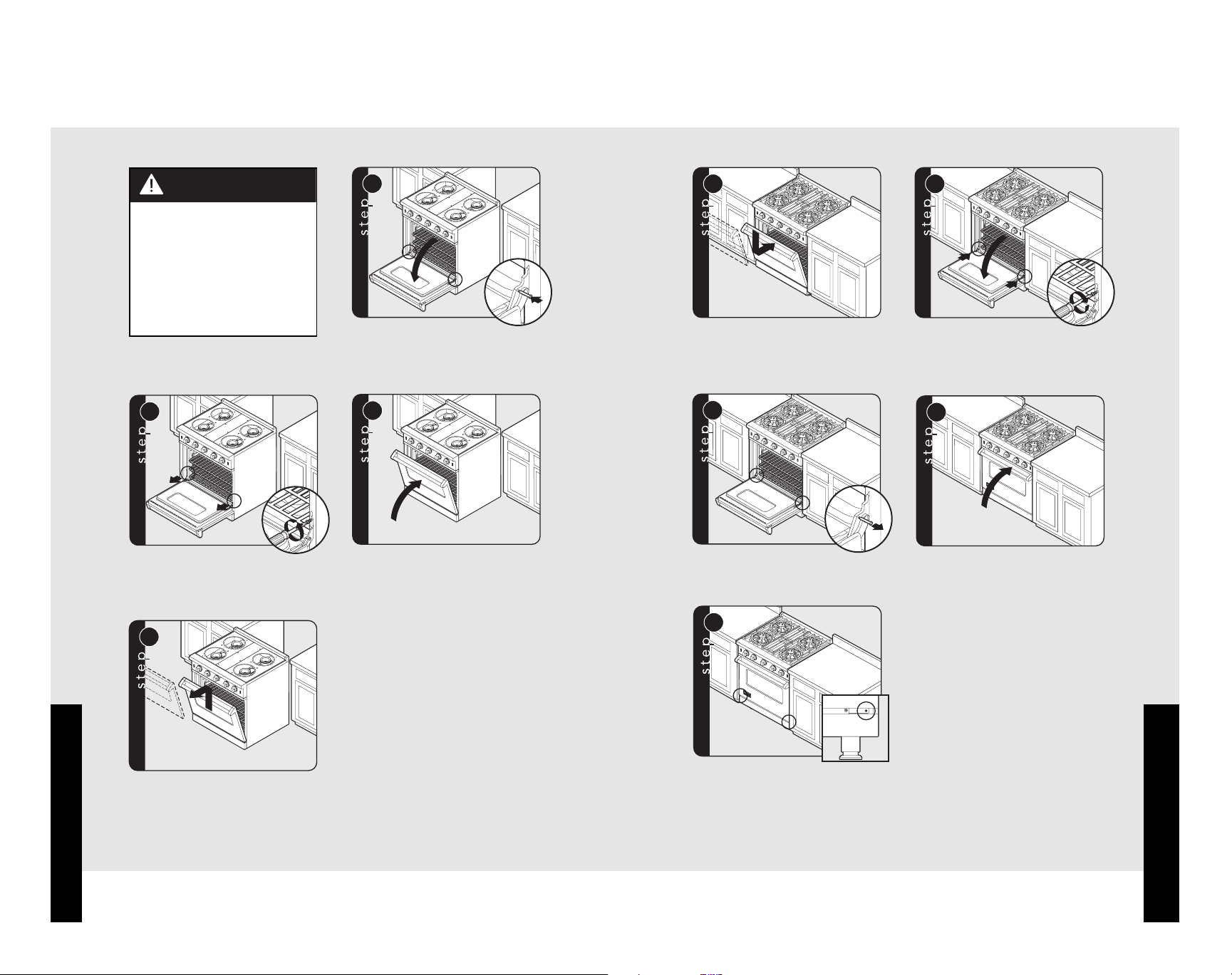 step

step

step

step

step

step

step

step

step