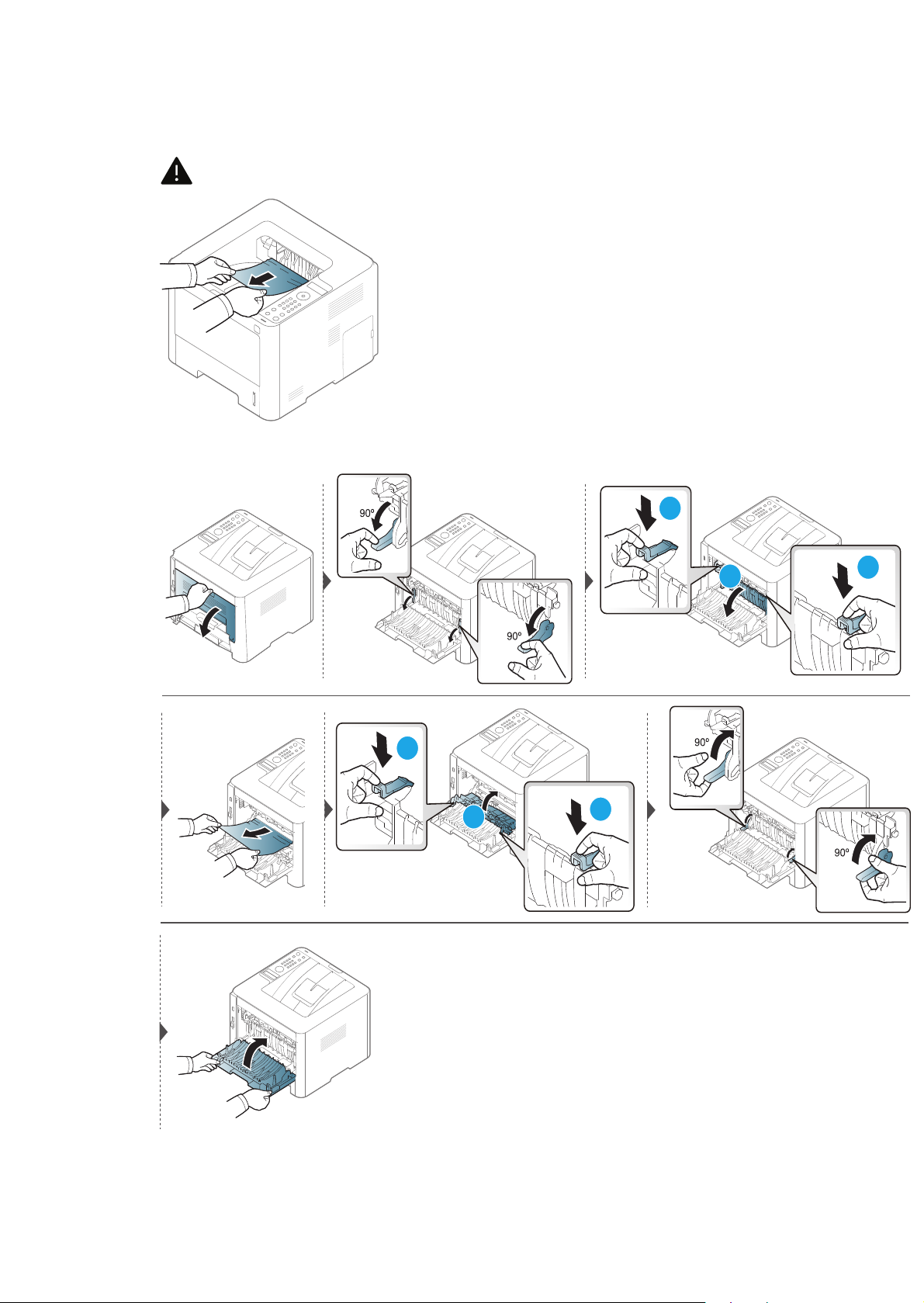 90°

90°

90°

90°