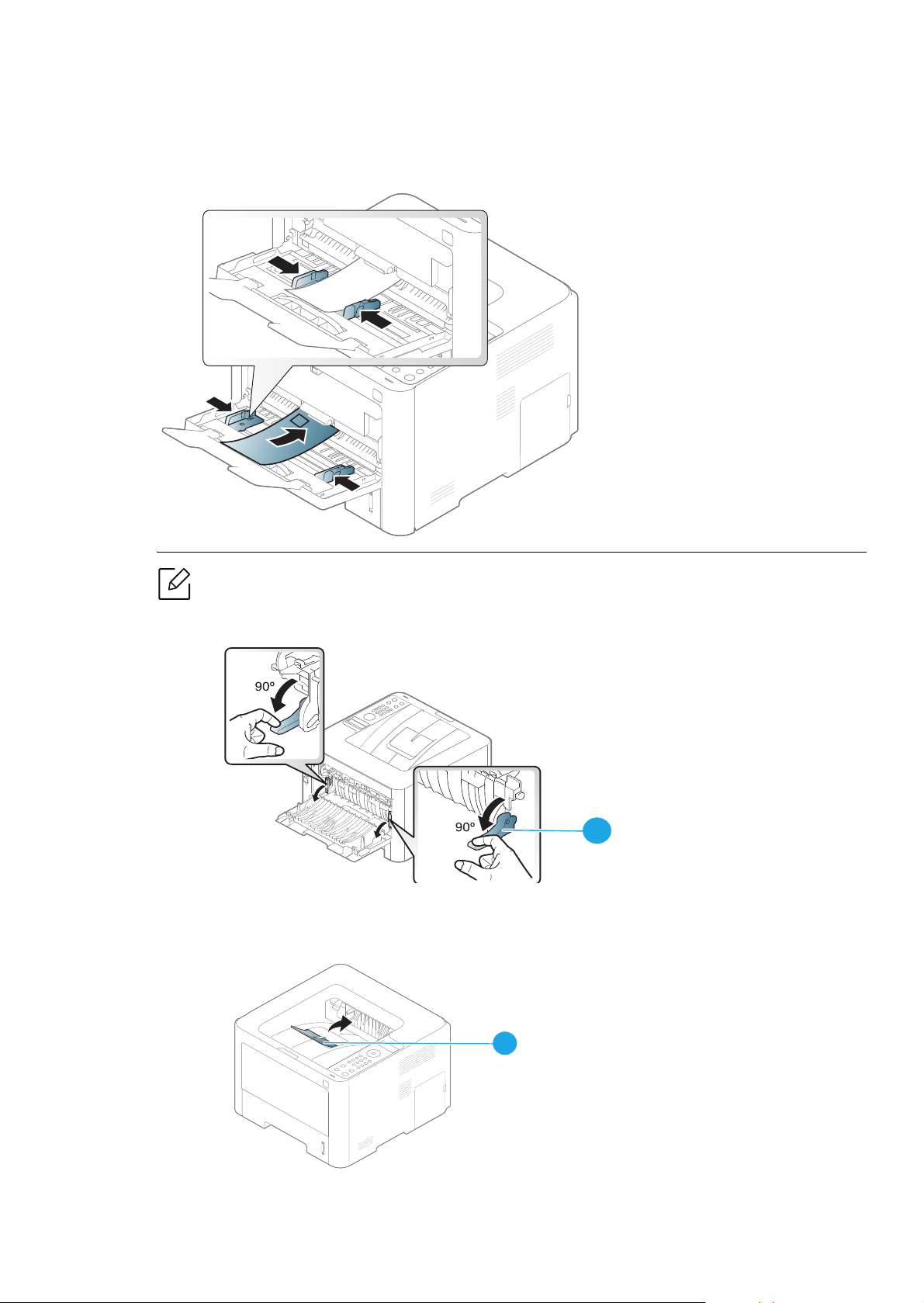 90°

90°