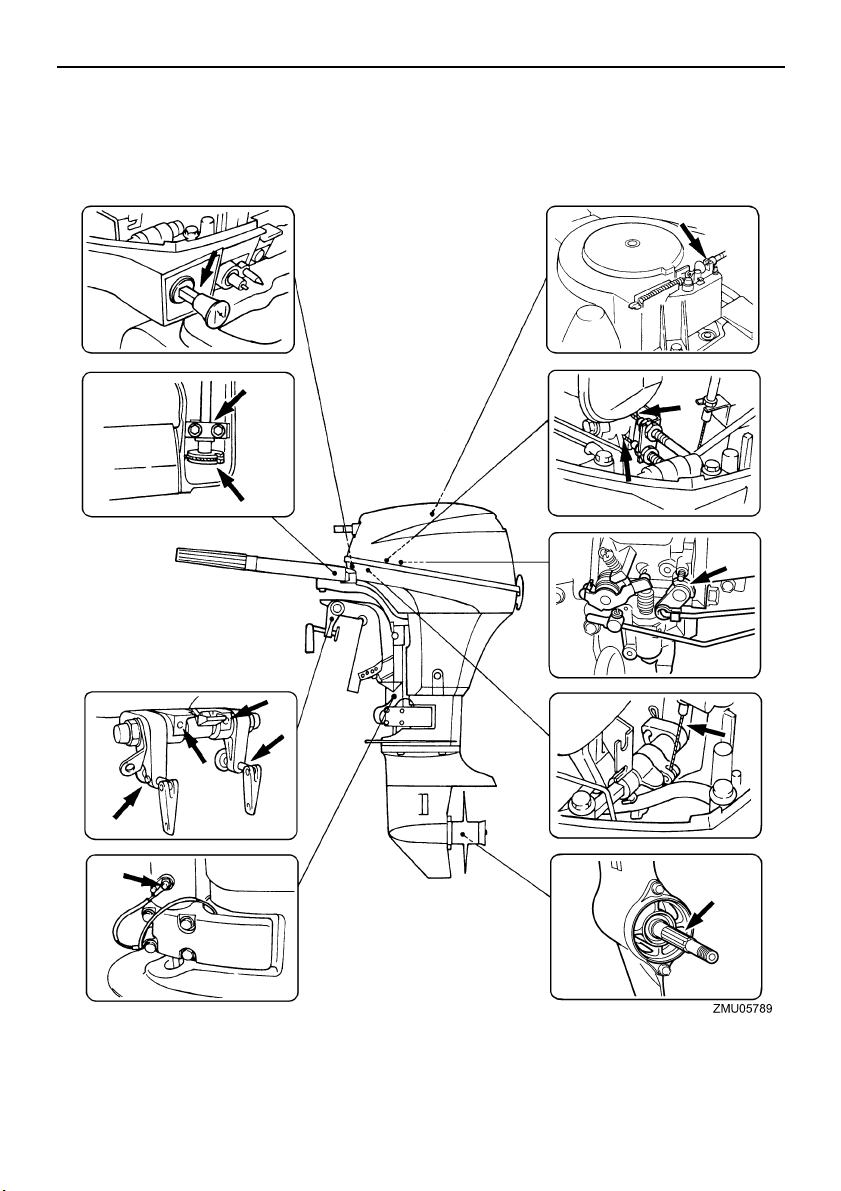 ZMU05789