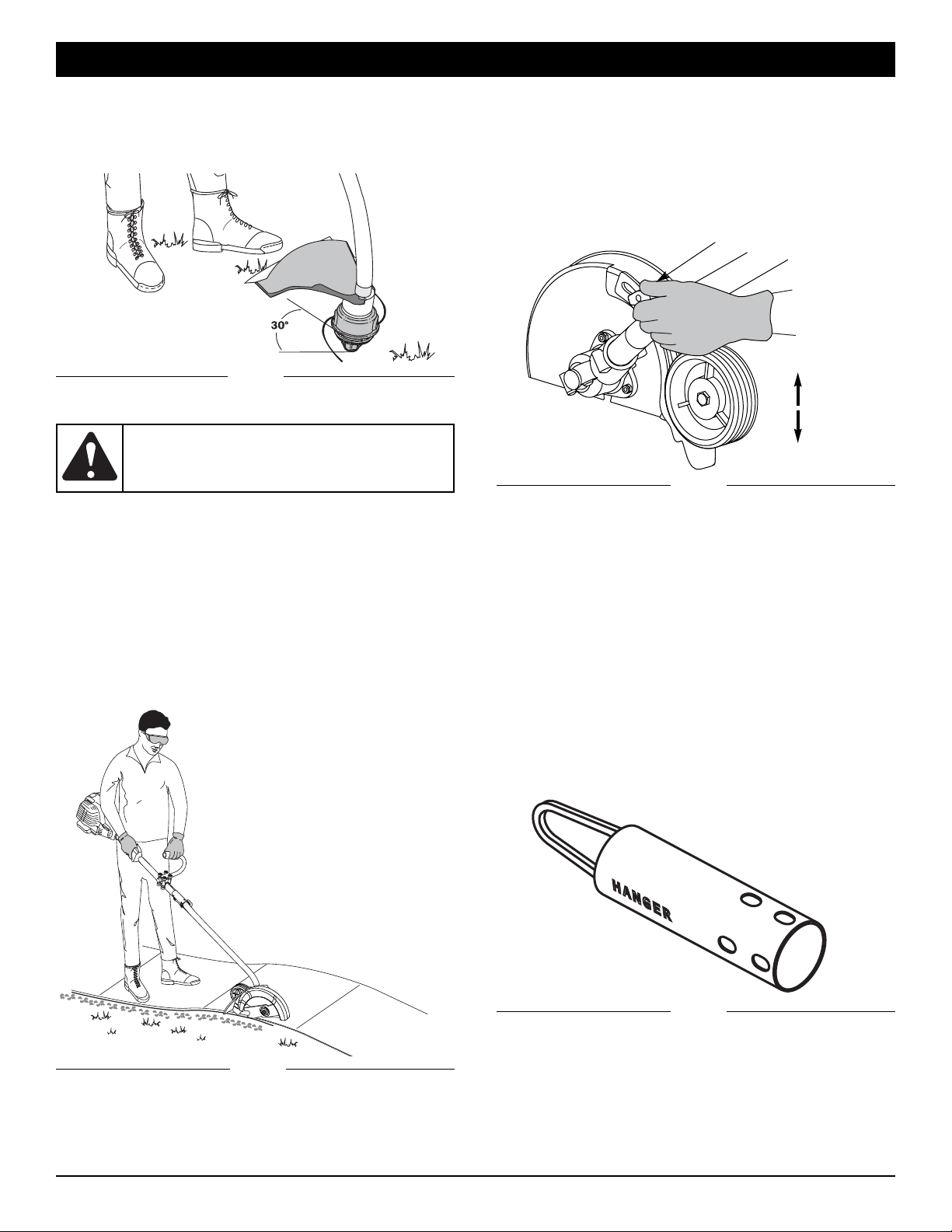 30°

HANGER