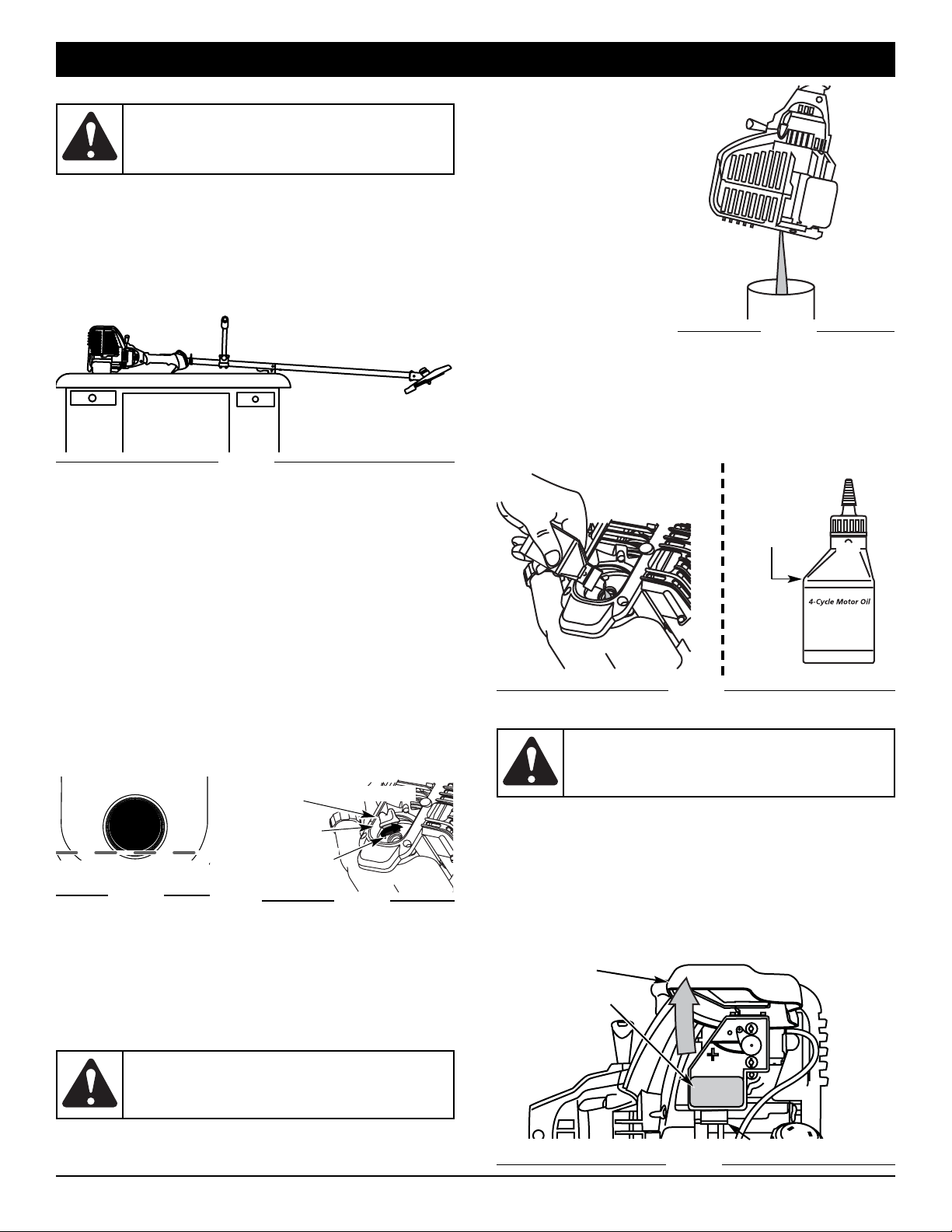 4-Cycle Motor Oil