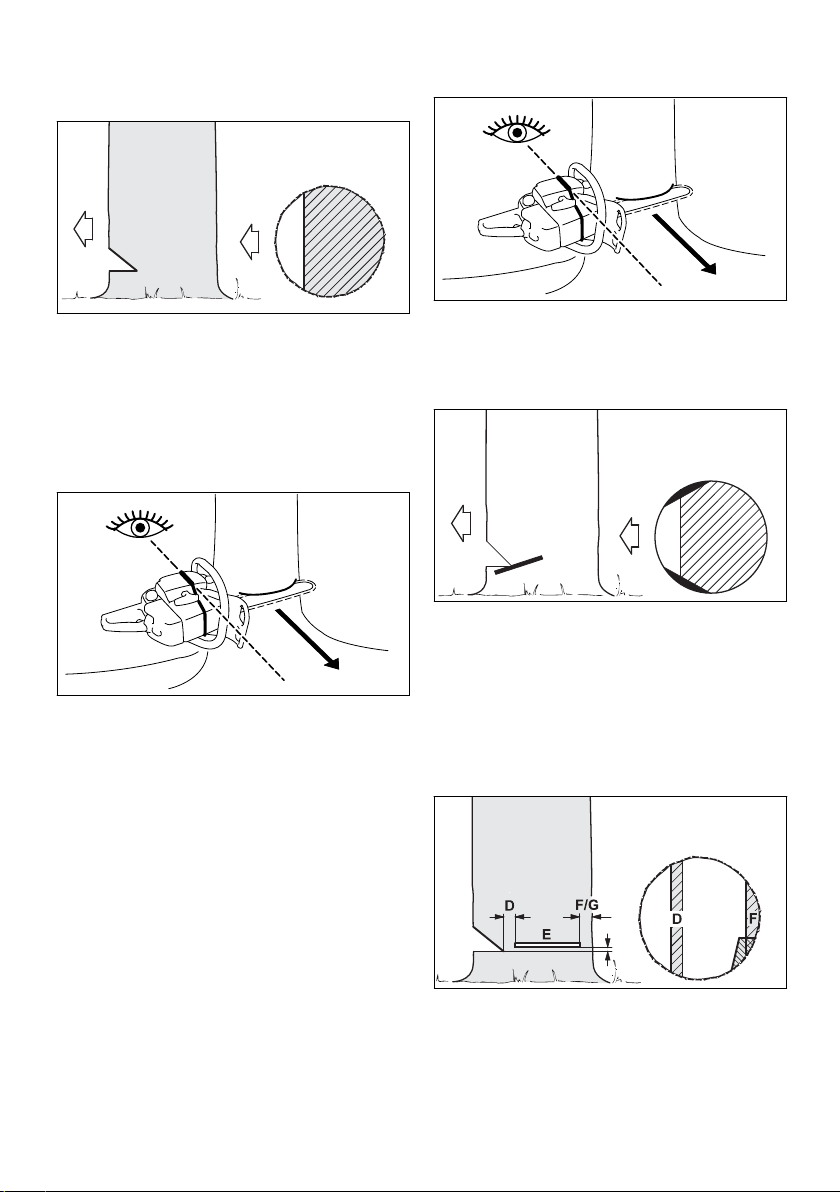 D

F/G

E

D

F