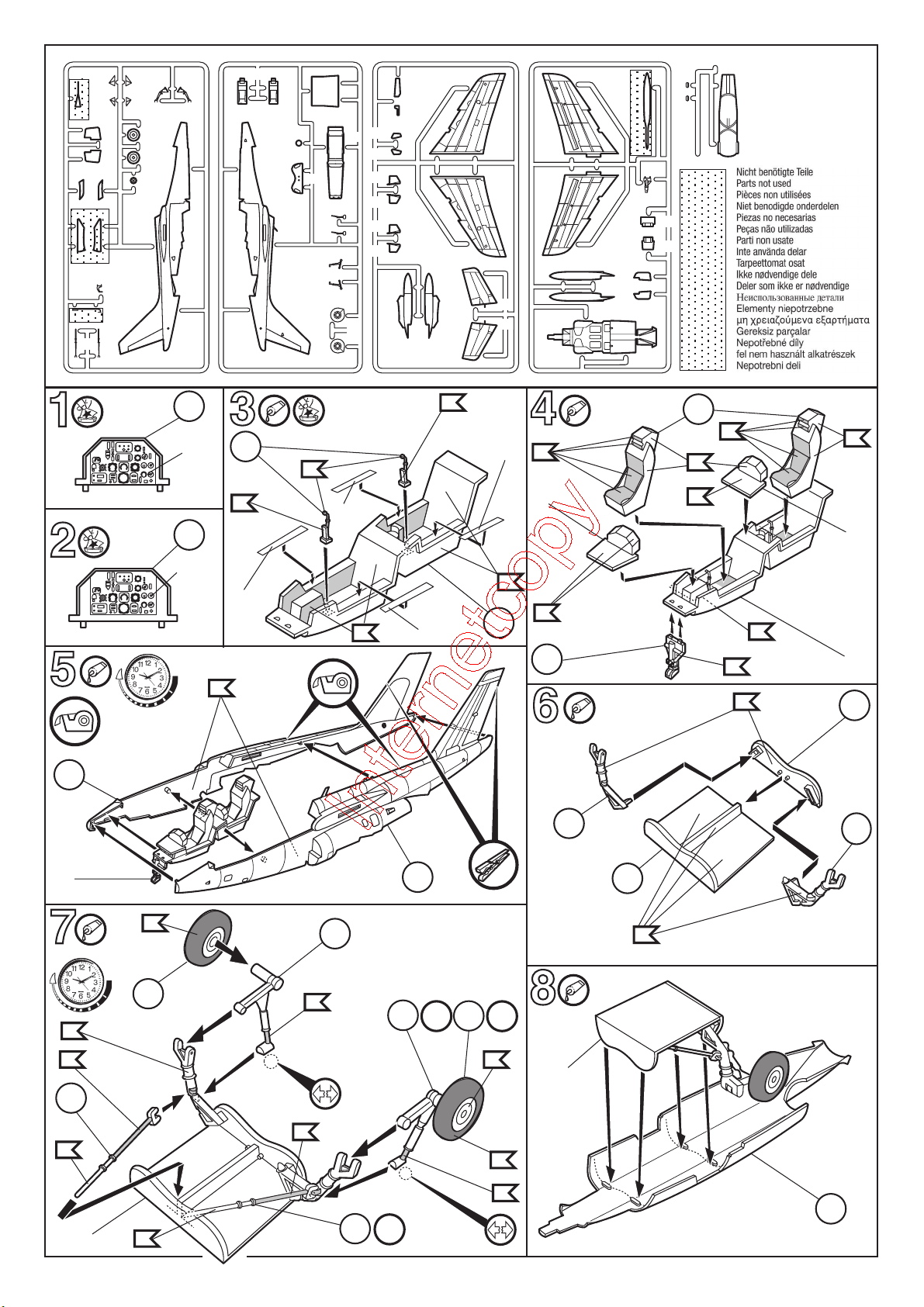 Nicht benötigte Teile
Parts not used
Pièces non utilisées
Niet benodigde onderdelen
Piezas no necesarias
Peças não utilizadas
Parti non usate
Inte använda delar
Tarpeettomat osat
Ikke nødvendige dele
Deler som ikke er nødvendige
Неиспользованные детали
Elementy niepotrzebne
μη χρειαζούμενα εξαρτήματα
Gereksiz parçalar
Nepotřebné díly
fel nem használt alkatrészek
Nepotrebni deli

1

2

3

4

5

6

7

8

internetcopy