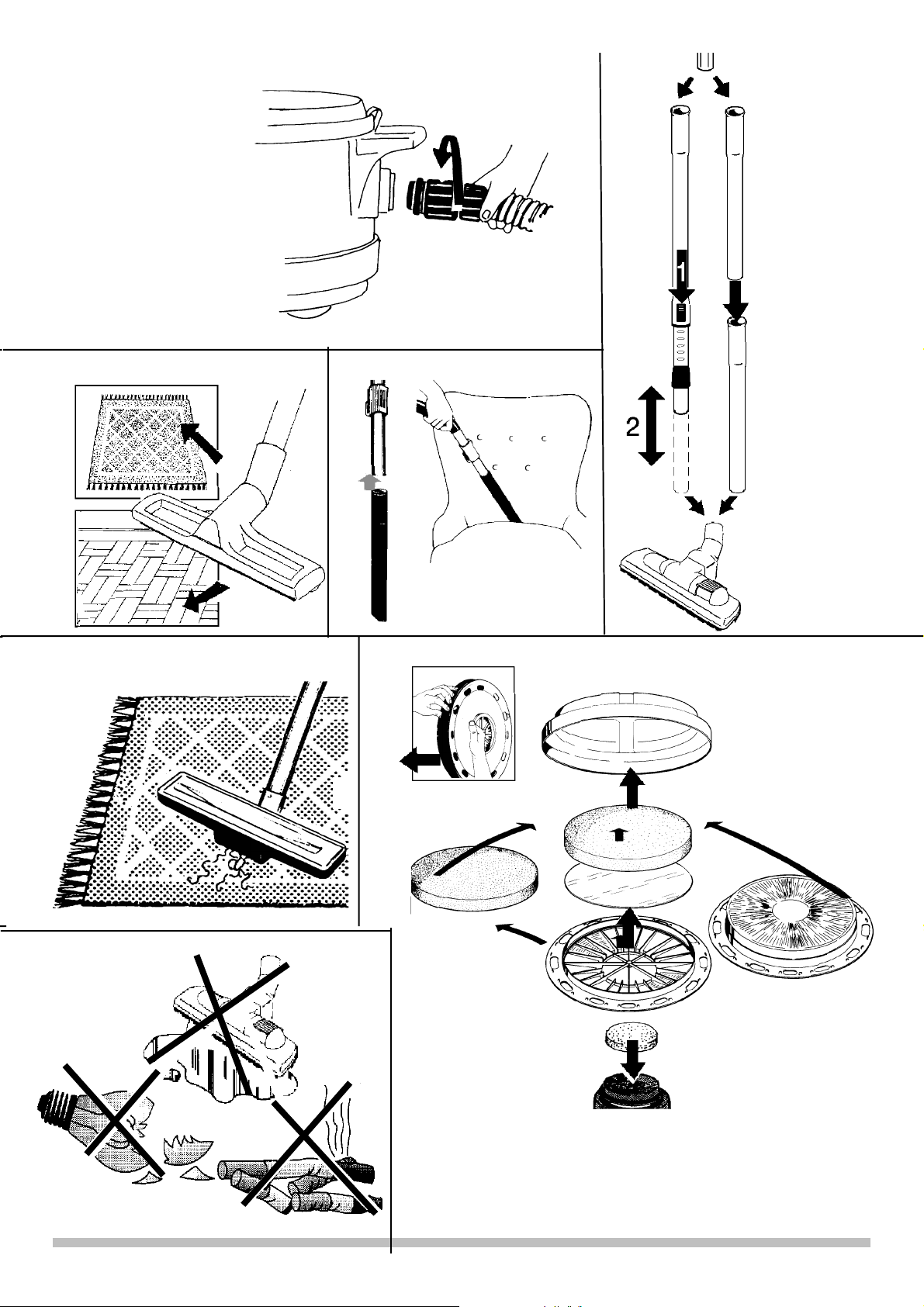 1

2