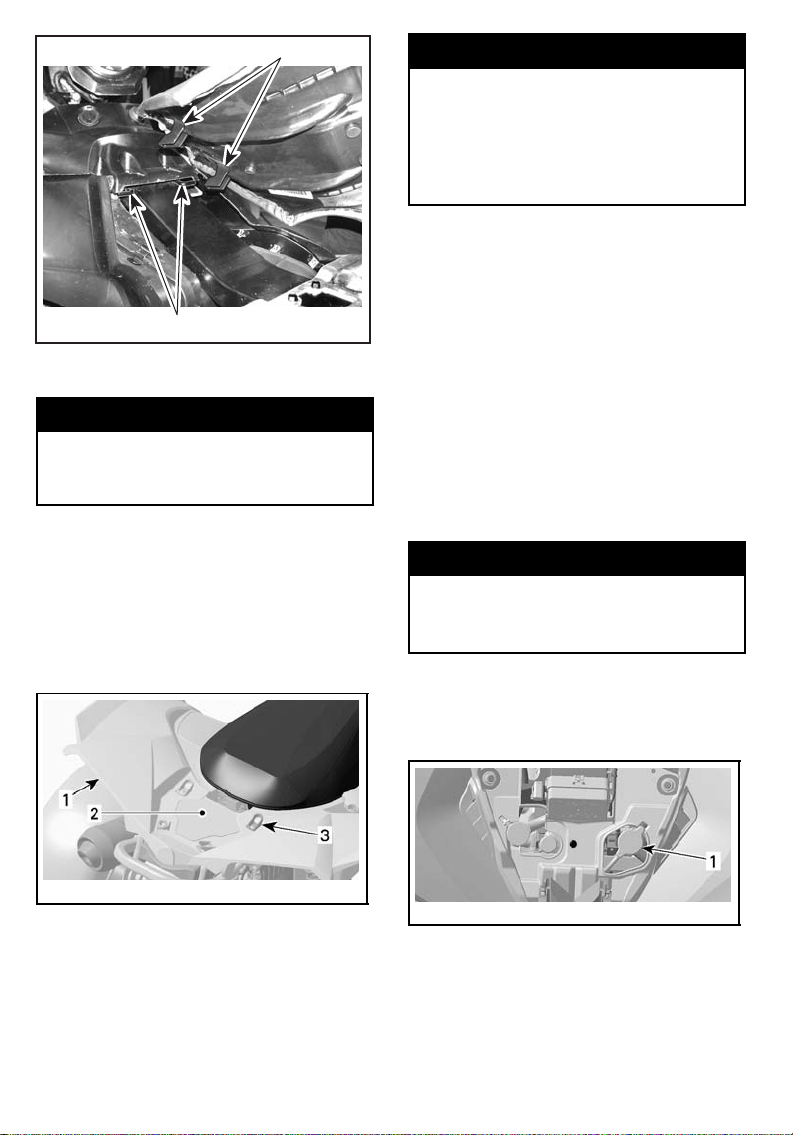 1

2

3

1