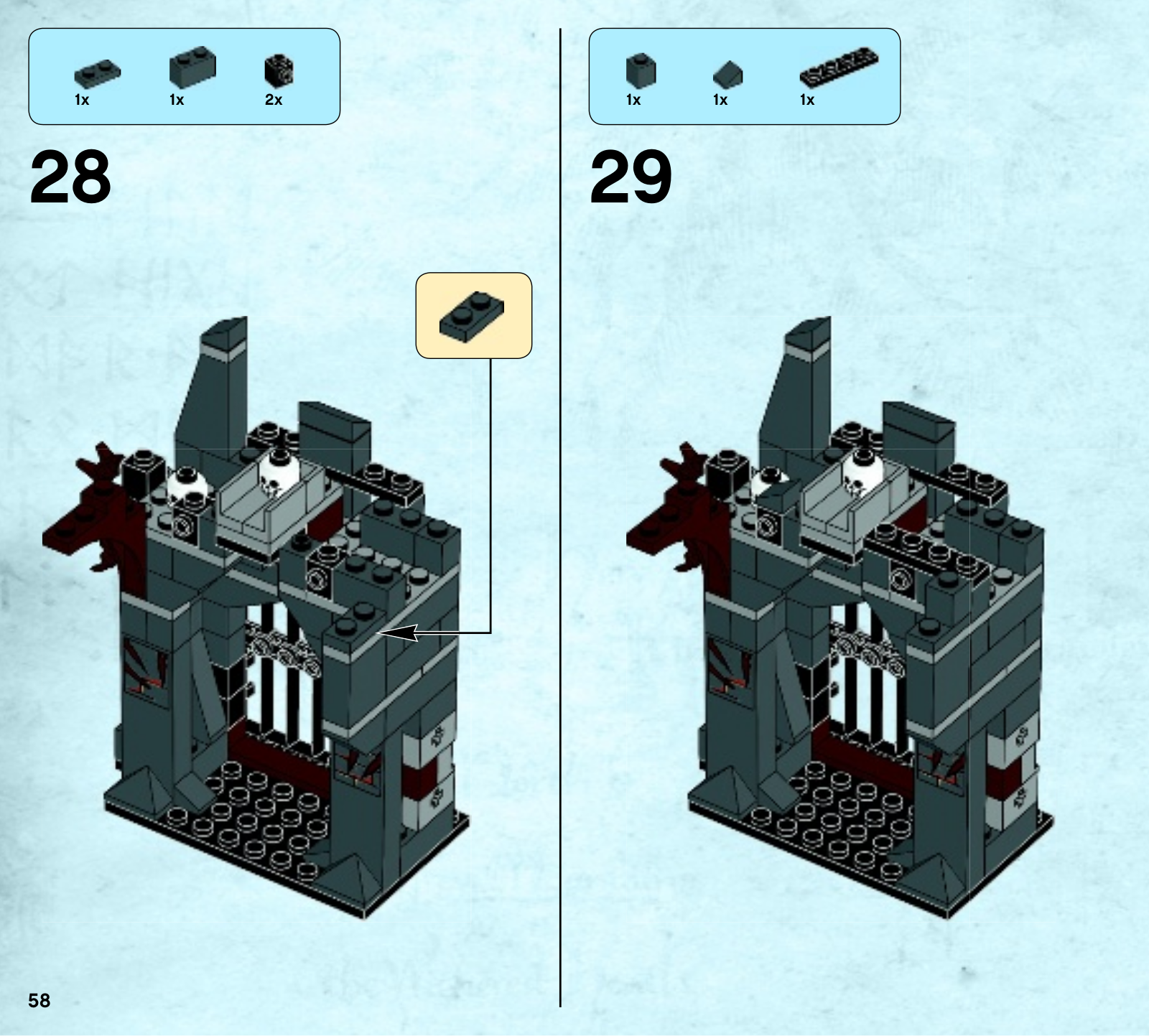 1x 1x 2x

28

1x 1x 1x

29

58