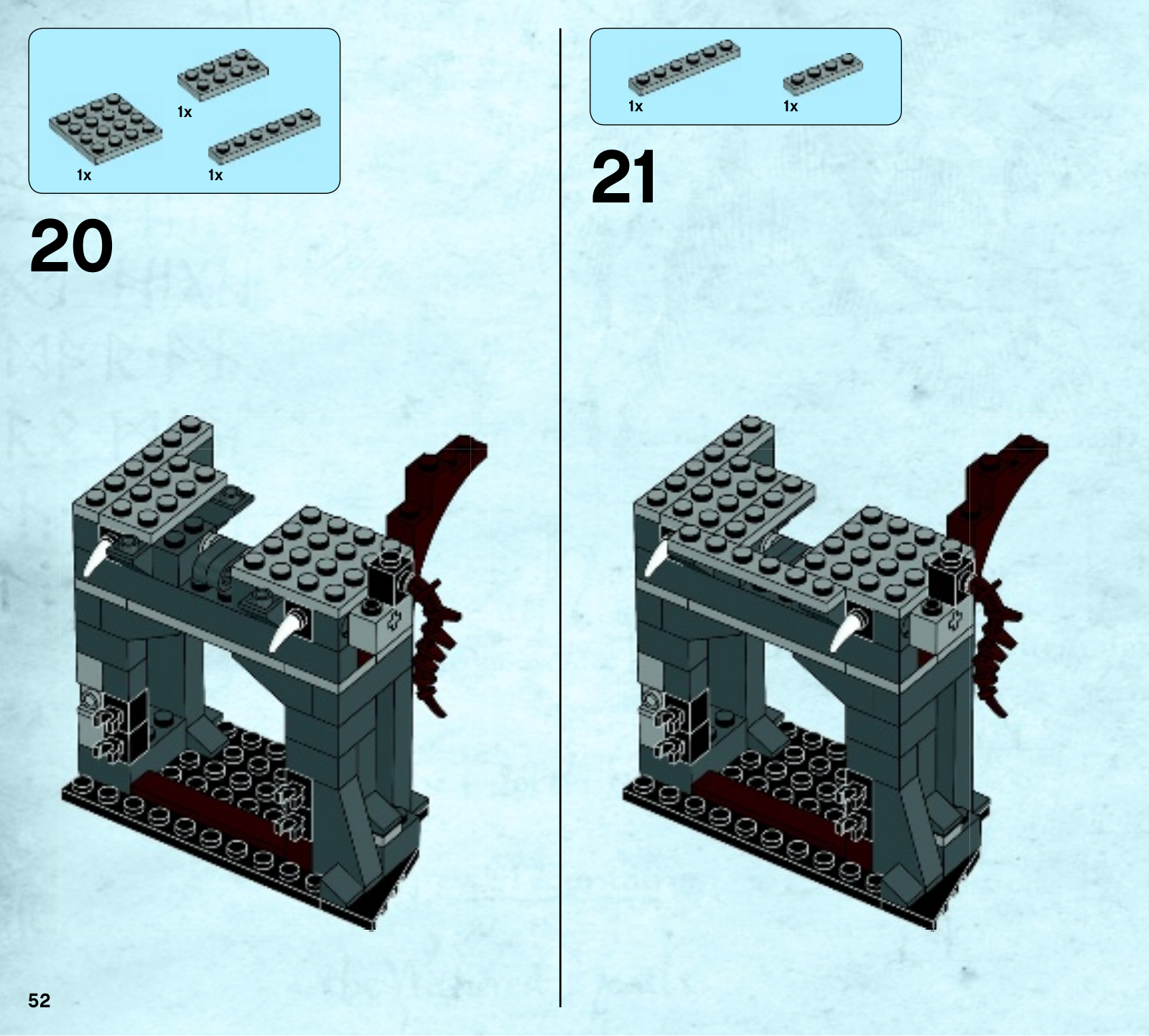 1x

1x

1x

20

1x

1x

21

52