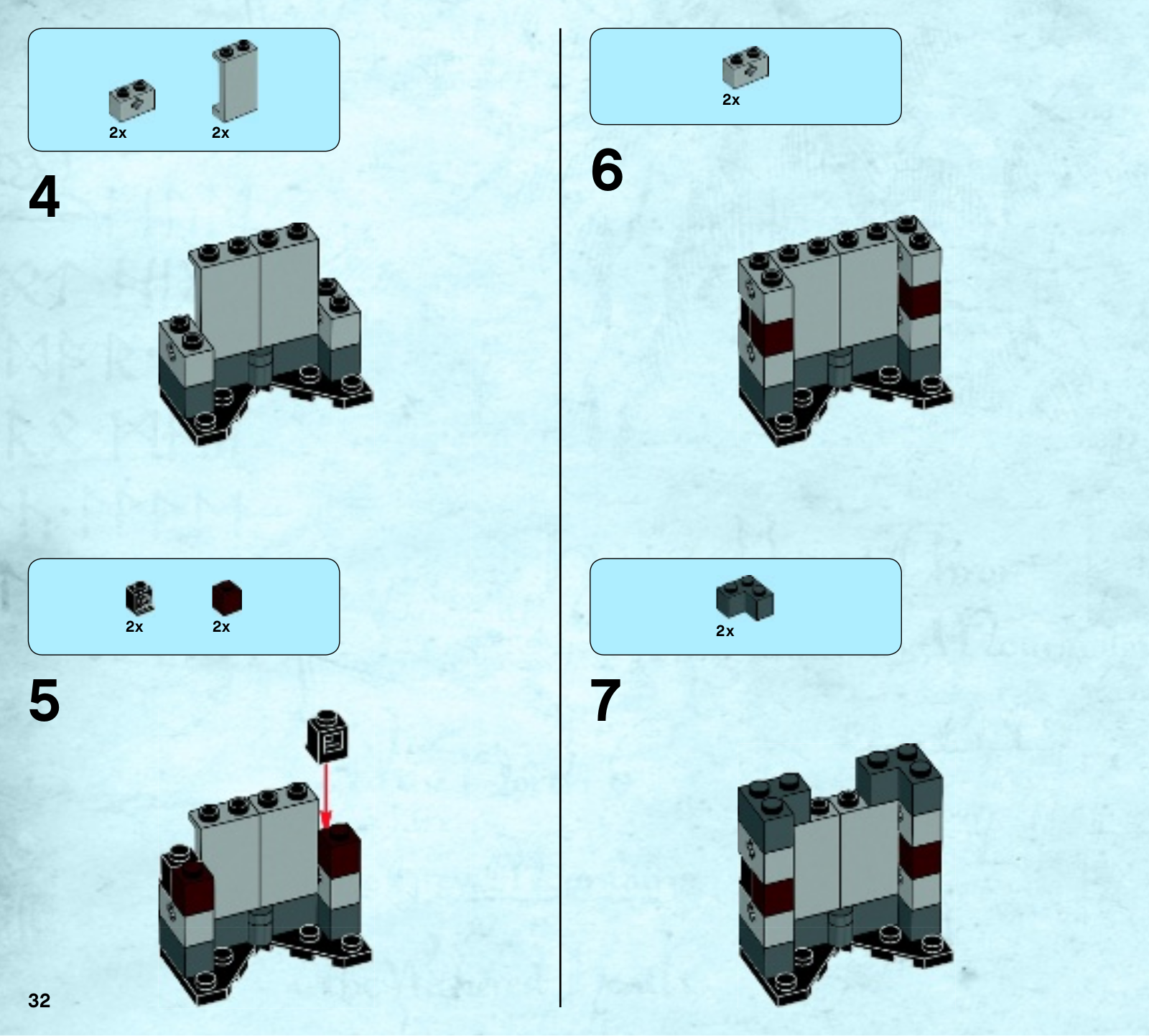 2x 2x

4

2x 2x

5

32

2x

6

2x

7