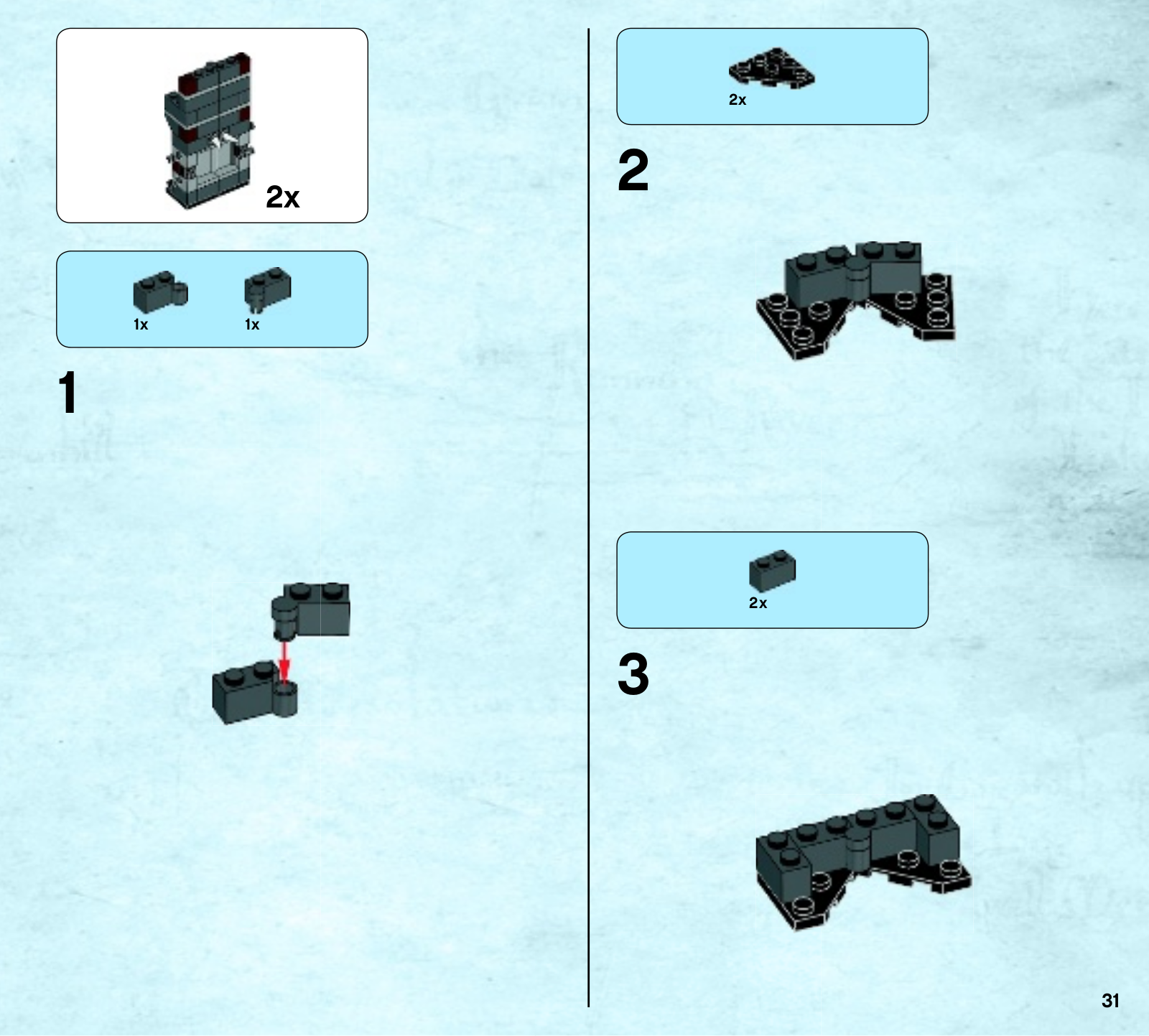 2x

1x

1x

1

2x

2

2x

3

31