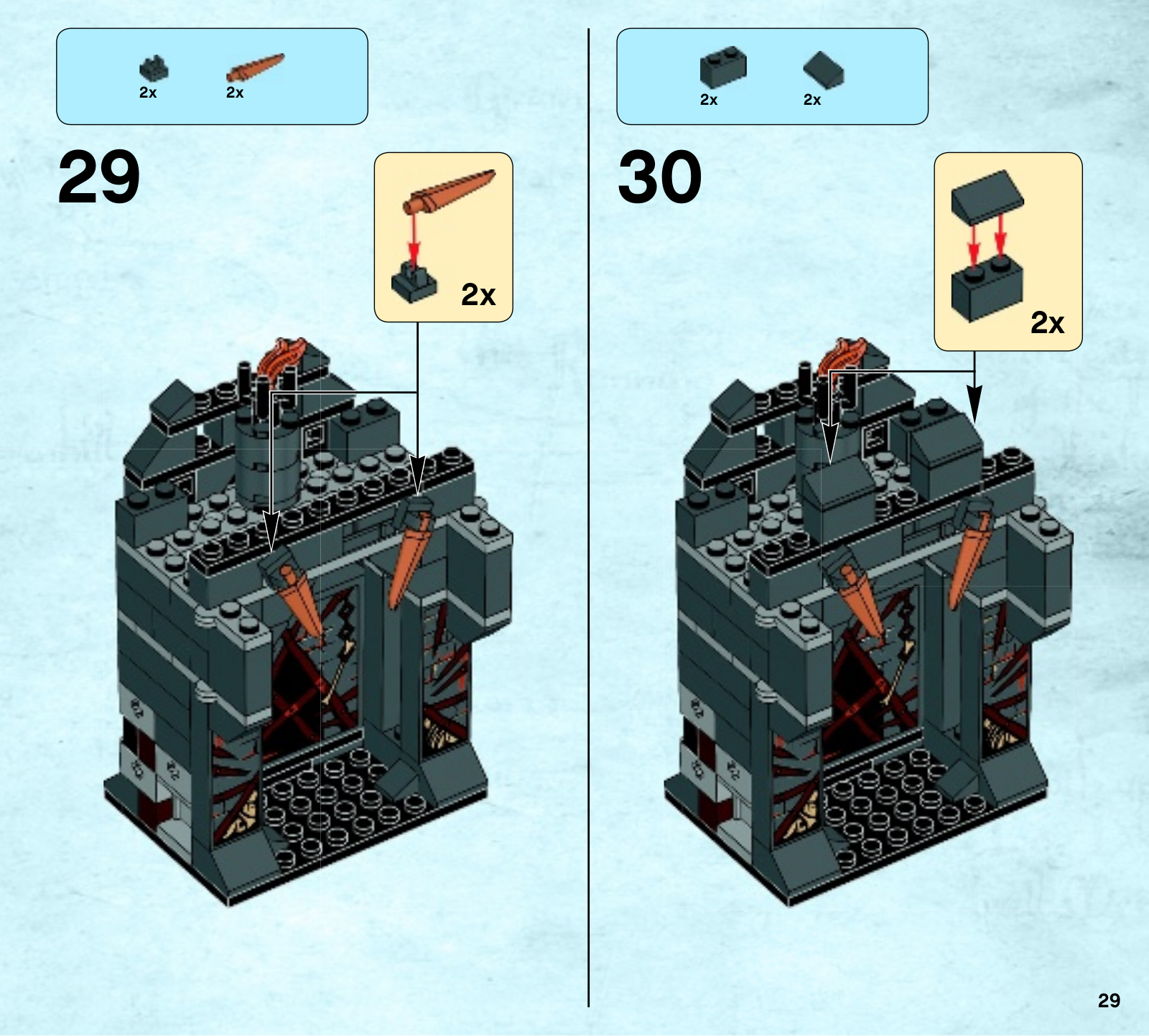 2x 2x

29

2x

2x 2x

30

2x

29