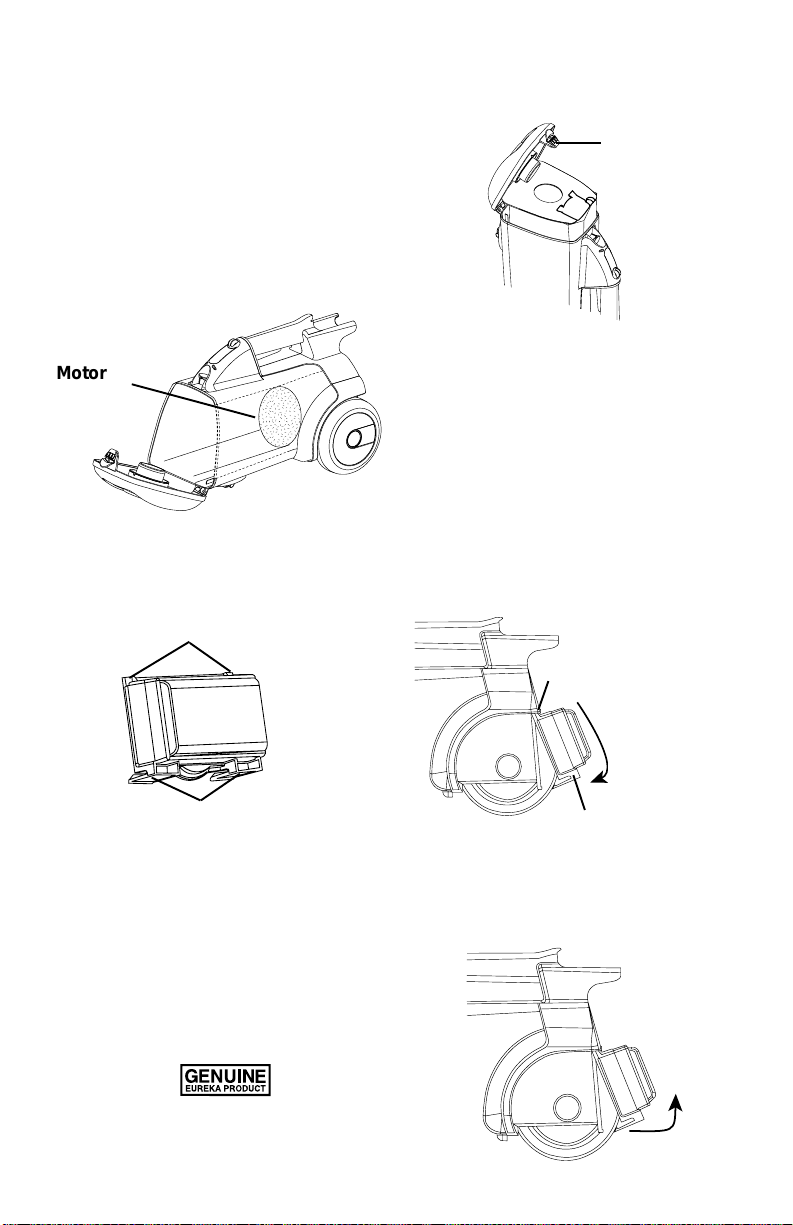 Motor

GENUINE
EUREKA PRODUCT