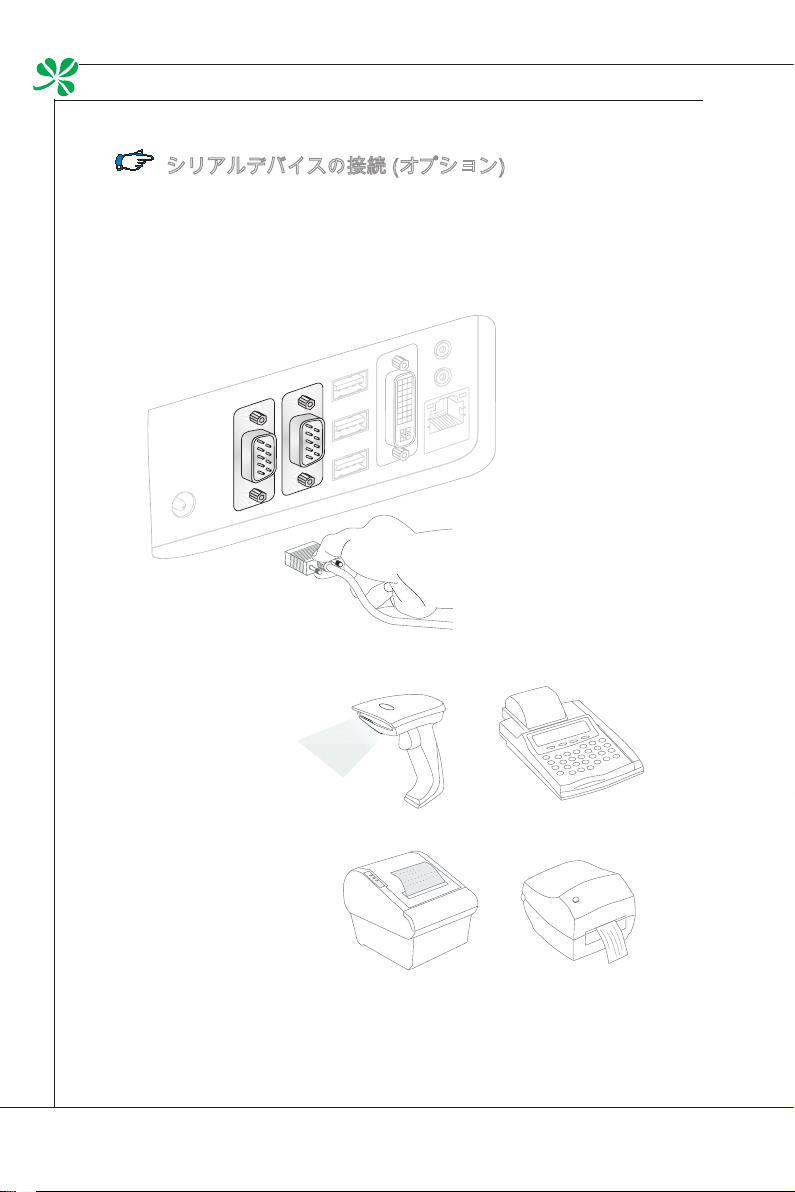 シリアルデバイスの接続 (オプション)