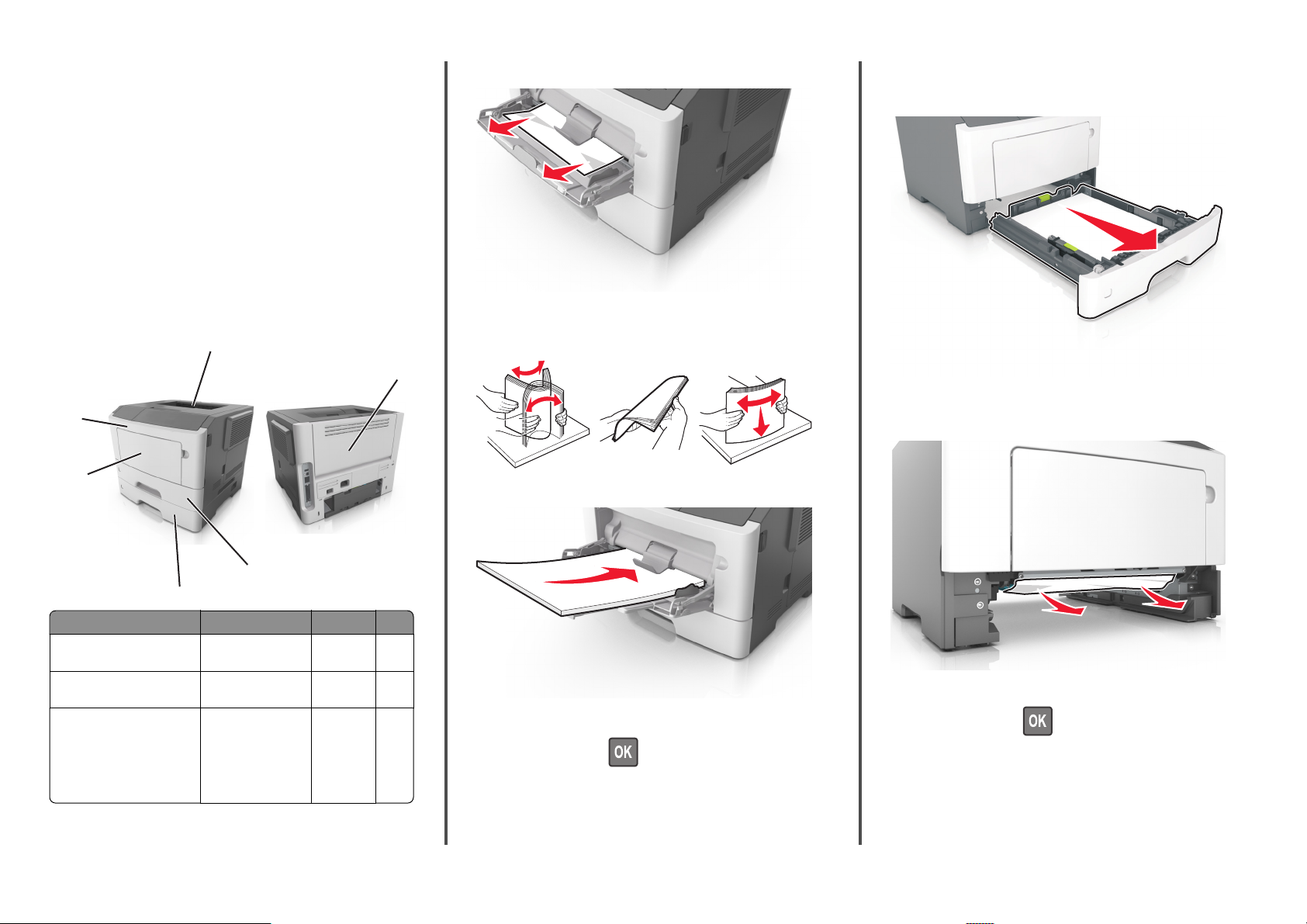 OK

OK