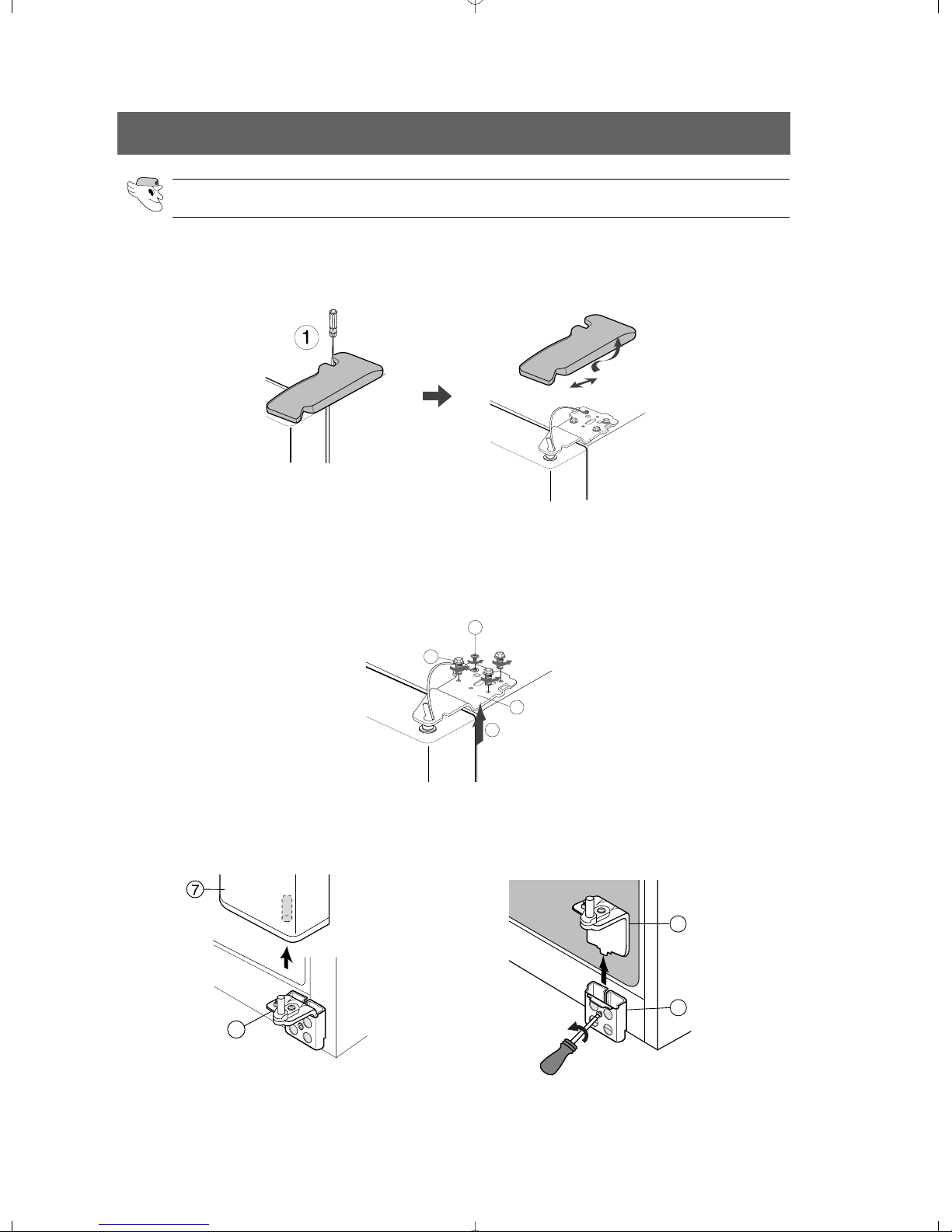 1

7