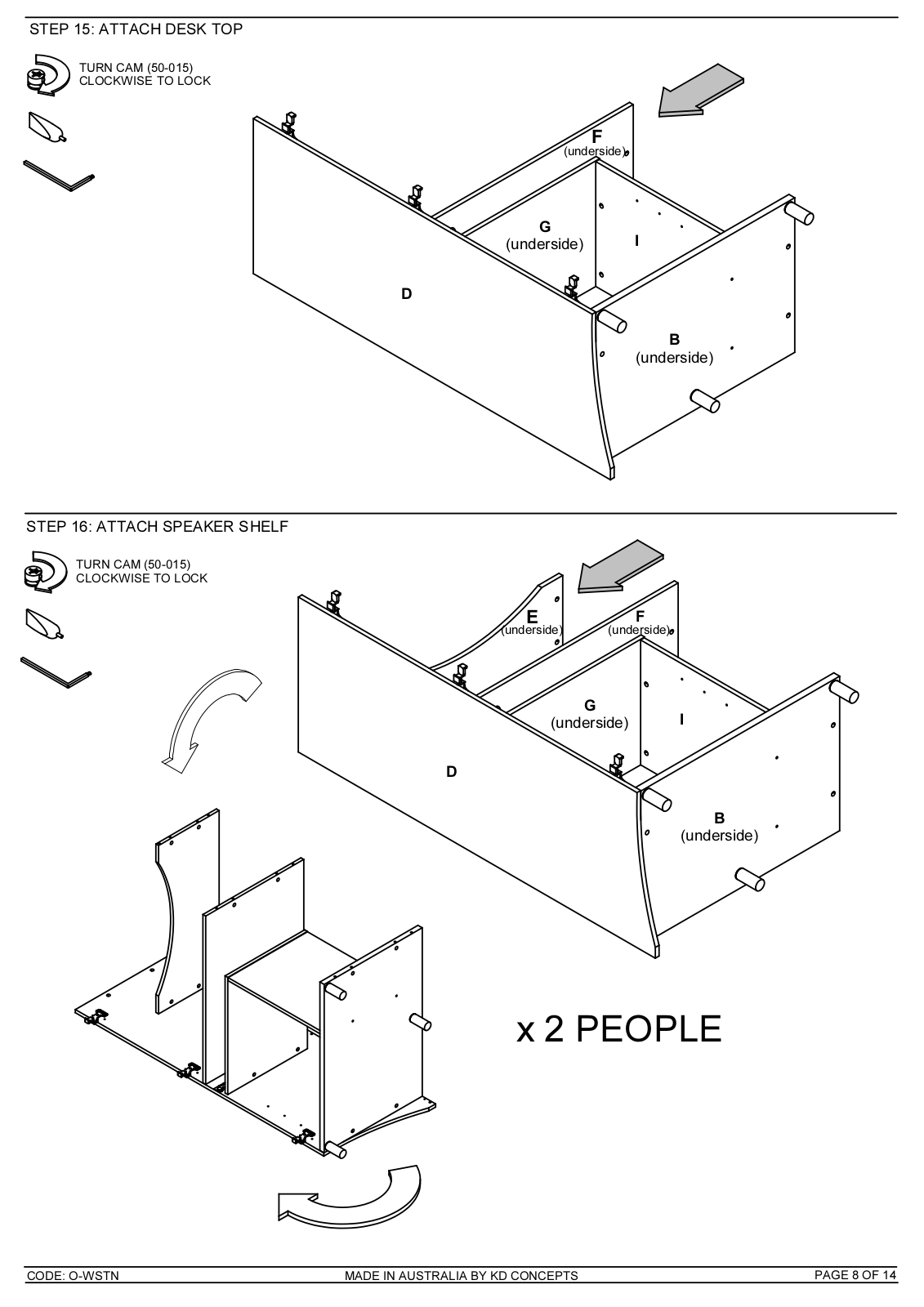 STEP 15: ATTACH DESK TOP

TURN CAM (50-015)
CLOCKWISE TO LOCK

F
(underside)

G
(underside)

I

D

B
(underside)

STEP 16: ATTACH SPEAKER SHELF

TURN CAM (50-015)
CLOCKWISE TO LOCK

E
(underside)

F
(underside)

G
(underside)

I

D

B
(underside)

x 2 PEOPLE

CODE: O-WSTN
MADE IN AUSTRALIA BY KD CONCEPTS
PAGE 8 OF 14